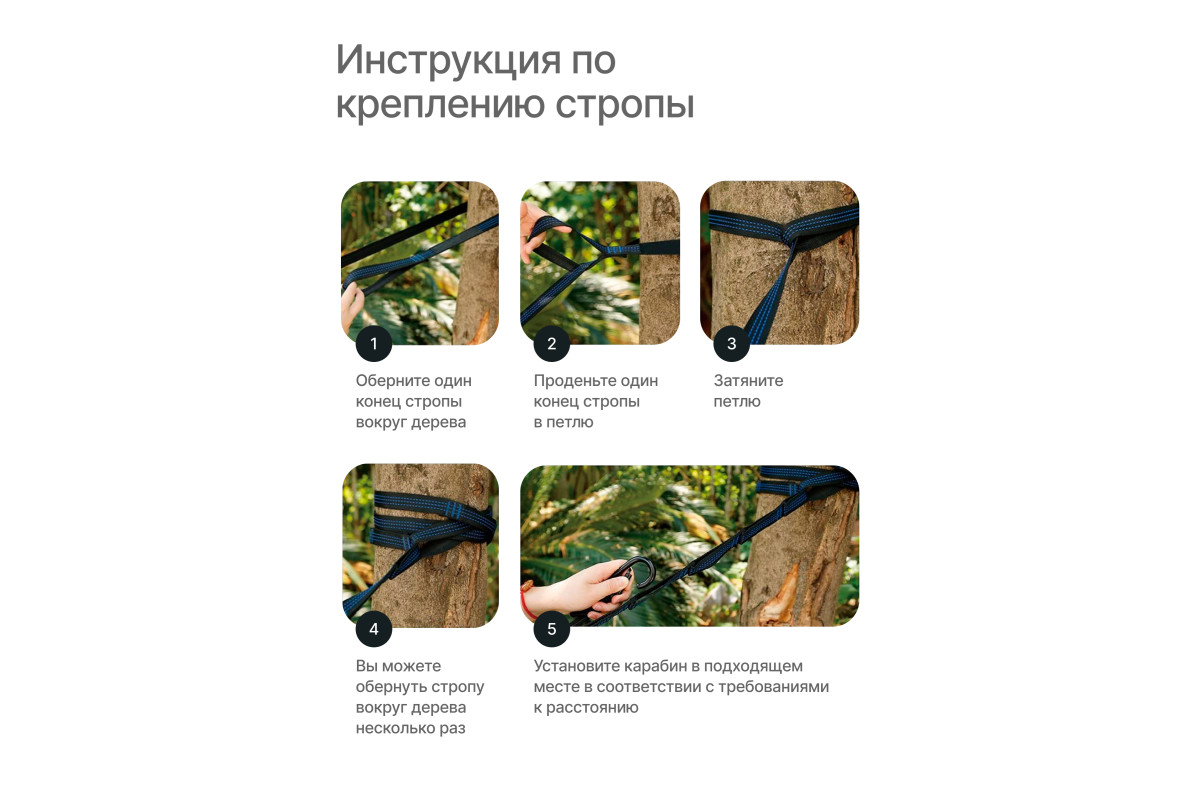 Инструкция по креплению стропы

1
Оберните один конец стропы вокруг дерева

2
Проденьте один конец стропы в петлю

3
Затяните петлю

4
Вы можете обернуть стропу вокруг дерева несколько раз

5
Установите карабин в подходящем месте в соответствии с требованиями к расстоянию