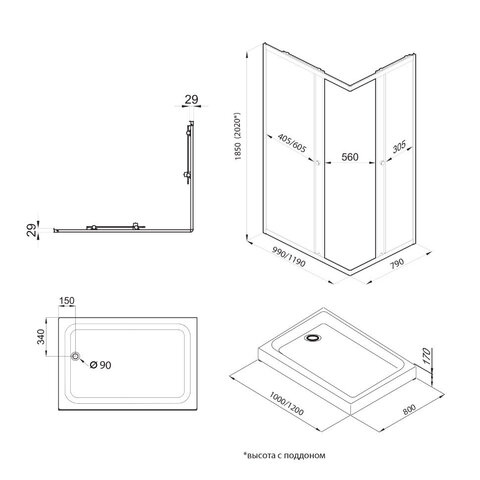 29

29

1850 (2020*)

405/605

560

305

990/1190

790

150

340

Ø 90

170

1000/1200

800

*высота с поддоном