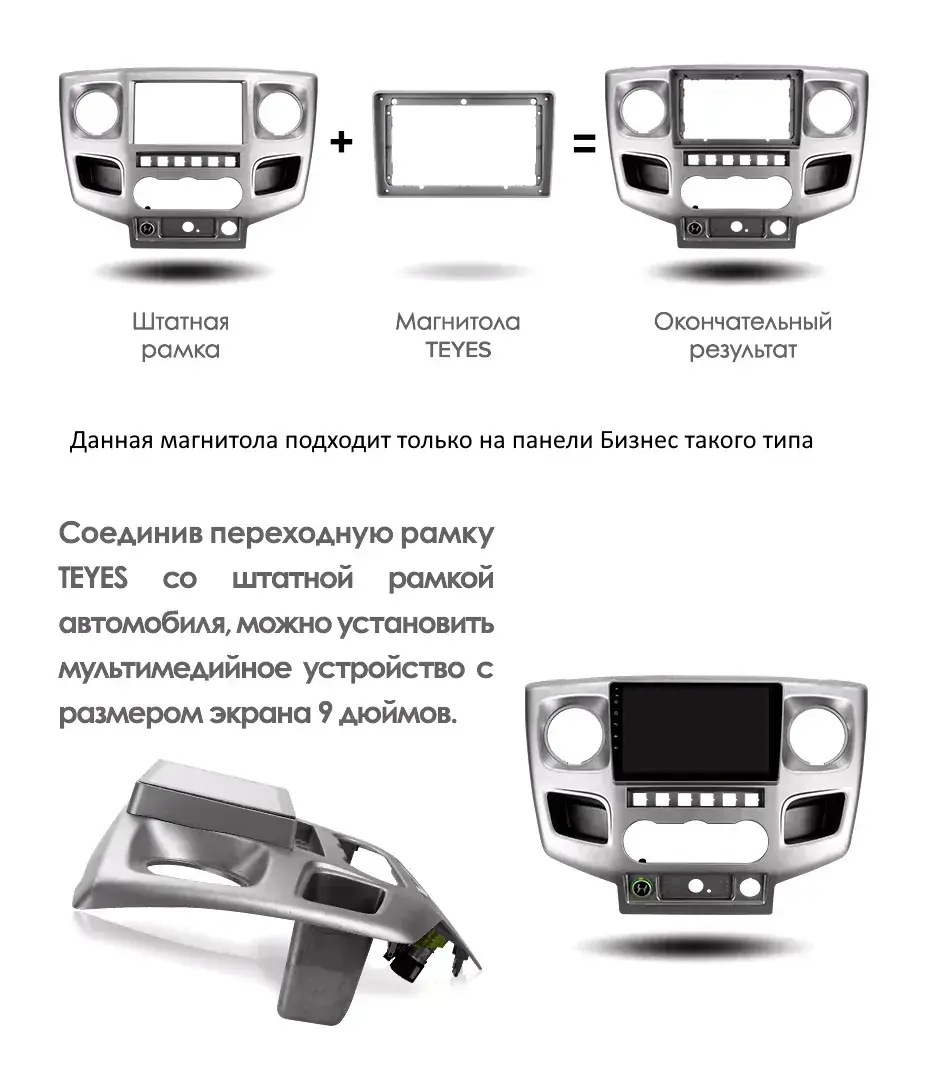 + =

Штатная рамка

Магнитола TEYES

Окончательный результат

Данная магнитола подходит только на панели Бизнес такого типа

Соединив переходную рамку TEYES со штатной рамкой автомобиля, можно установить мультимедийное устройство с размером экрана 9 дюймов.