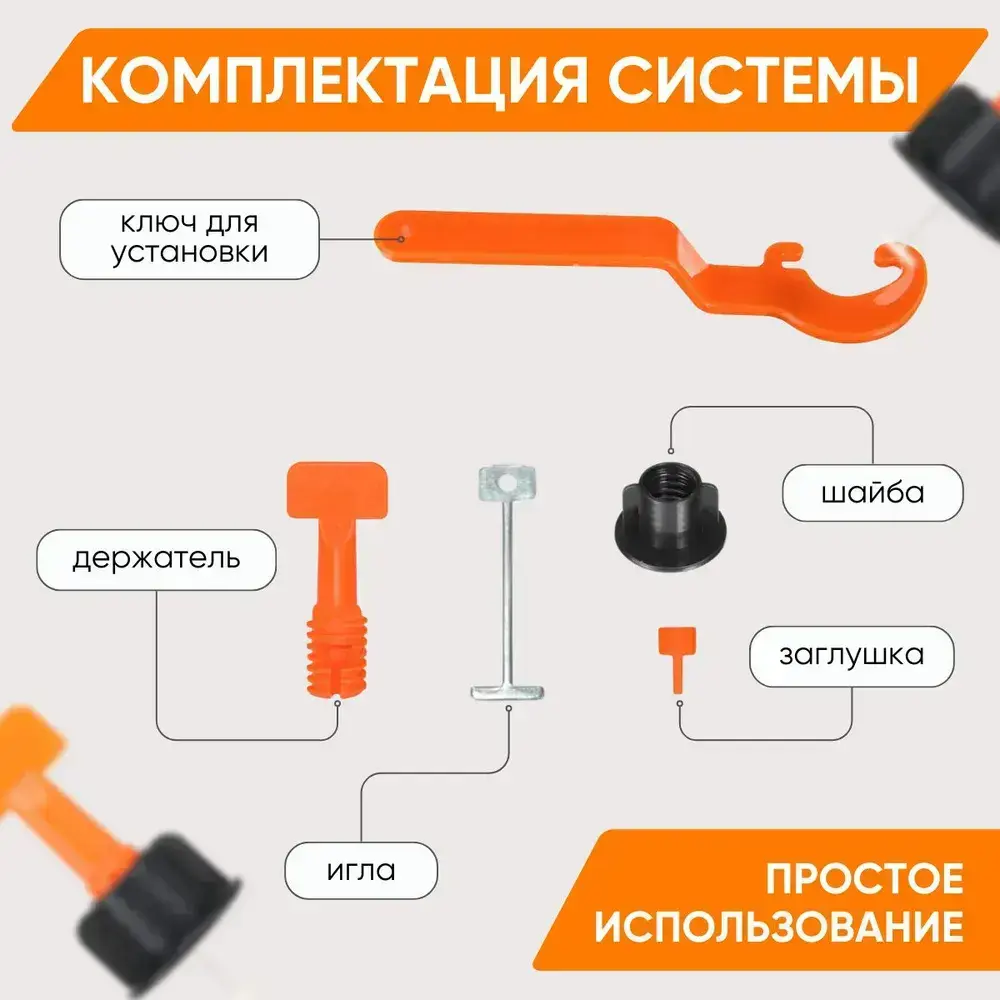 КОМПЛЕКТАЦИЯ СИСТЕМЫ

ключ для установки

шайба

держатель

заглушка

игла

ПРОСТОЕ ИСПОЛЬЗОВАНИЕ