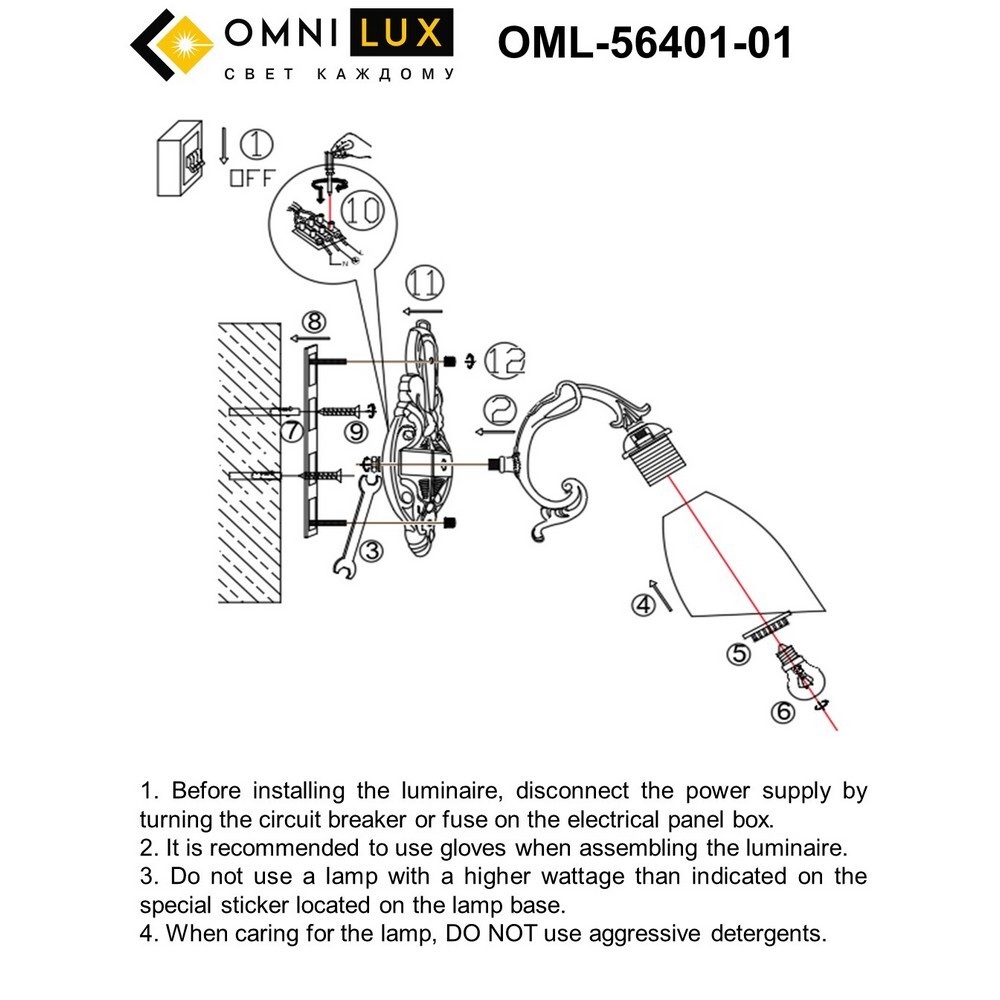 OMNI LUX
СВЕТ КАЖДОМУ

OML-56401-01

1
OFF
10
L N
11
8
12
2
7
9
3
4
5
6

1. Before installing the luminaire, disconnect the power supply by turning the circuit breaker or fuse on the electrical panel box.
2. It is recommended to use gloves when assembling the luminaire.
3. Do not use a lamp with a higher wattage than indicated on the special sticker located on the lamp base.
4. When caring for the lamp, DO NOT use aggressive detergents.