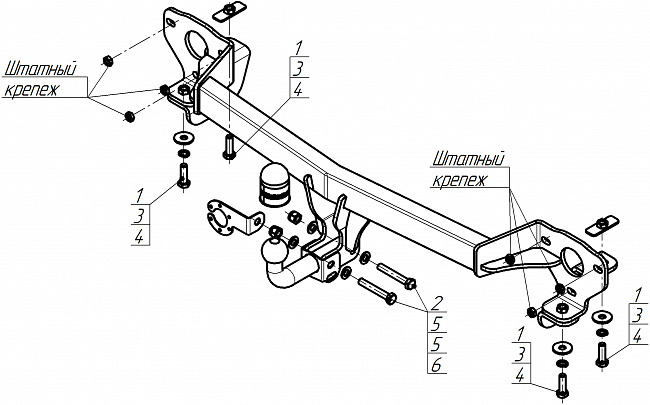 Штатный крепеж

1
3
4

1
3
4

Штатный крепеж

2
5
5
6

1
3
4

1
3
4