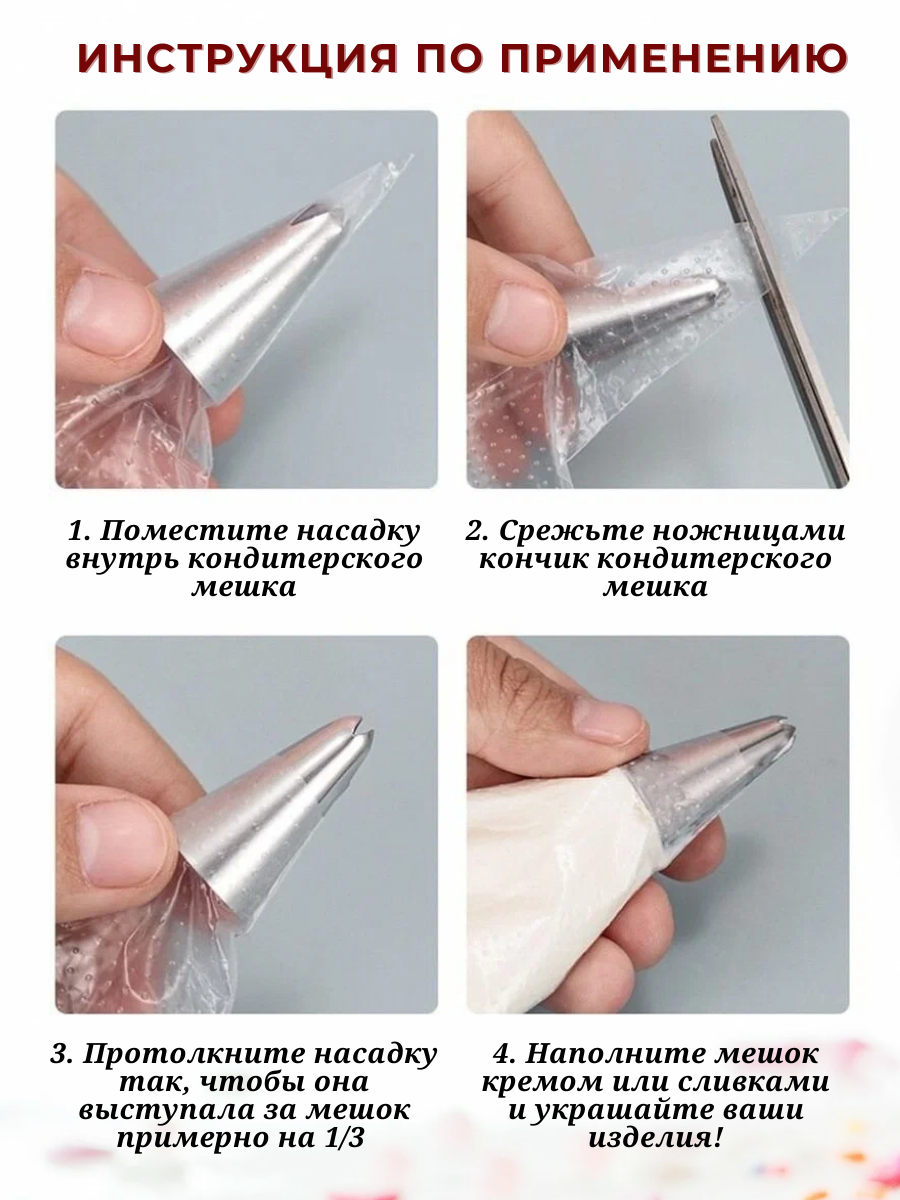 ИНСТРУКЦИЯ ПО ПРИМЕНЕНИЮ

1. Поместите насадку внутрь кондитерского мешка

2. Срежьте ножницами кончик кондитерского мешка

3. Протолкните насадку так, чтобы она выступала за мешок примерно на 1/3

4. Наполните мешок кремом или сливками и украшайте ваши изделия!