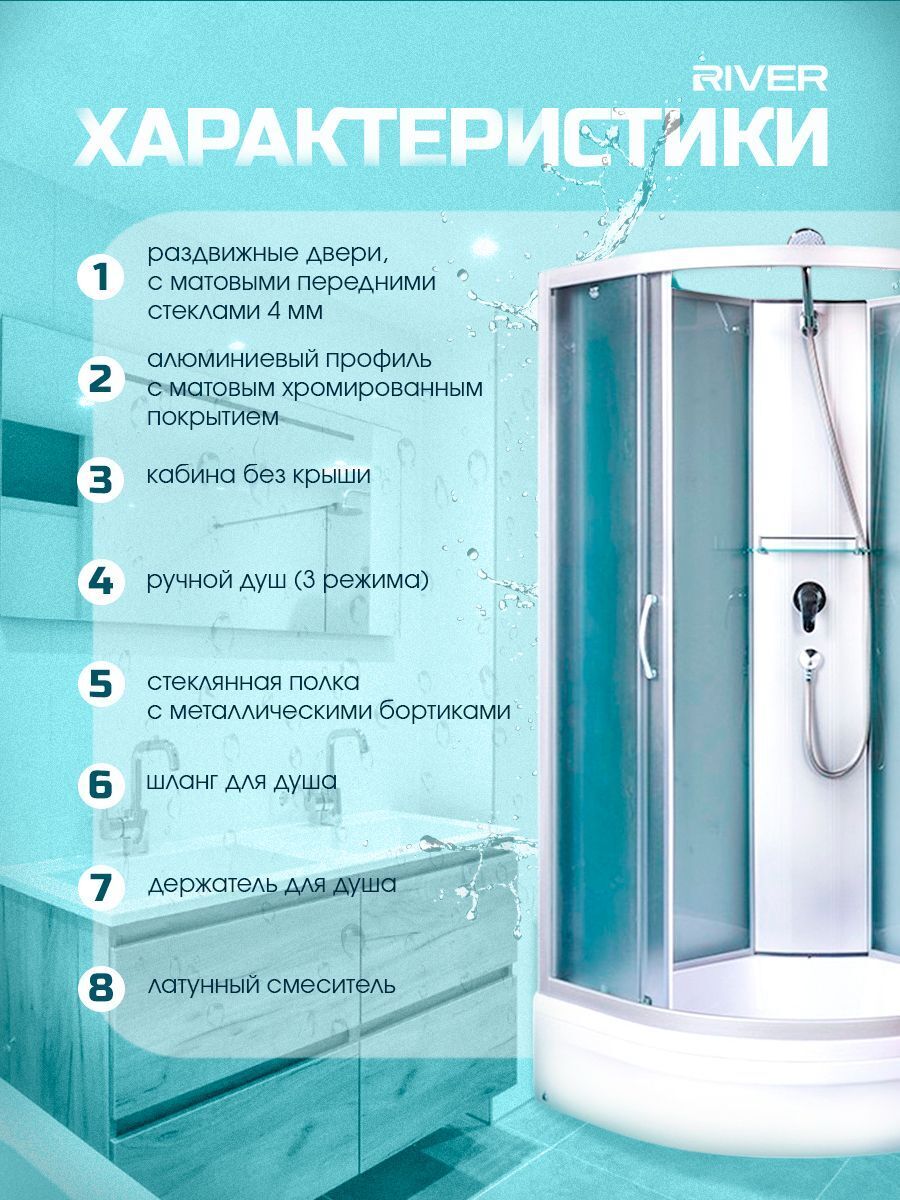 RIVER

ХАРАКТЕРИСТИКИ

1 раздвижные двери, с матовыми передними стеклами 4 мм

2 алюминиевый профиль с матовым хромированным покрытием

3 кабина без крыши

4 ручной душ (3 режима)

5 стеклянная полка с металлическими бортиками

6 шланг для душа

7 держатель для душа

8 латунный смеситель