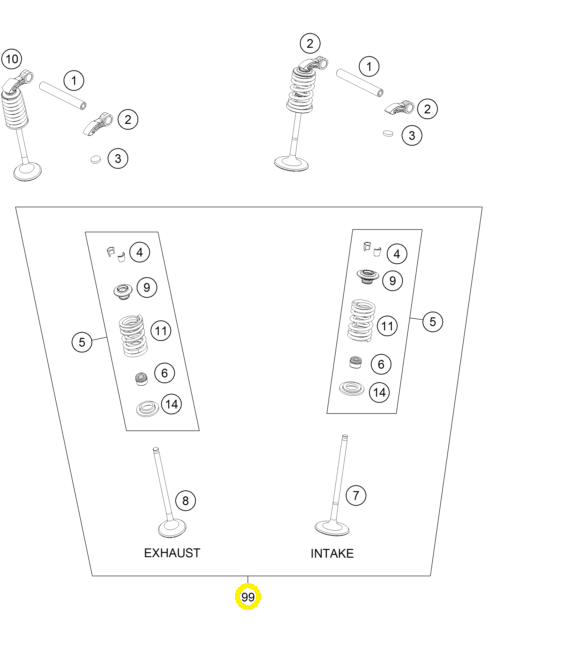 10
1
2
3
2
1
2
3
4
9
5
11
6
14
4
9
11
5
6
14
8
7
EXHAUST
INTAKE
99