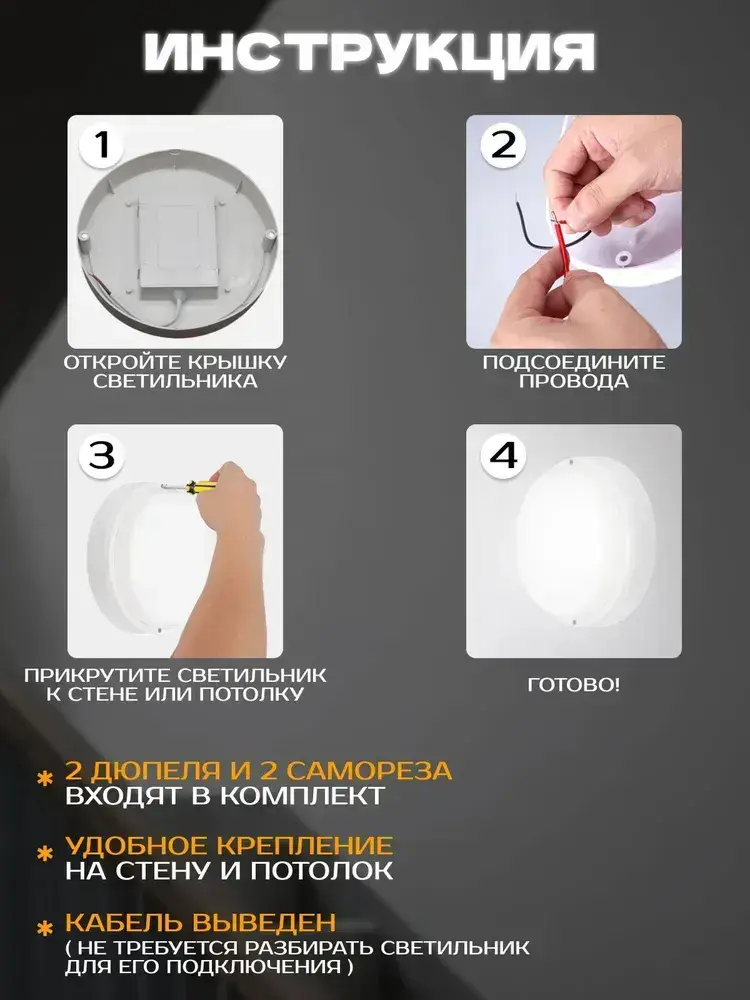 ИНСТРУКЦИЯ

1

ОТКРОЙТЕ КРЫШКУ СВЕТИЛЬНИКА

2

ПОДСОЕДИНИТЕ ПРОВОДА

3

ПРИКРУТИТЕ СВЕТИЛЬНИК К СТЕНЕ ИЛИ ПОТОЛКУ

4

ГОТОВО!

* 2 ДЮПЕЛЯ И 2 САМОРЕЗА ВХОДЯТ В КОМПЛЕКТ

* УДОБНОЕ КРЕПЛЕНИЕ НА СТЕНУ И ПОТОЛОК

* КАБЕЛЬ ВЫВЕДЕН ( НЕ ТРЕБУЕТСЯ РАЗБИРАТЬ СВЕТИЛЬНИК ДЛЯ ЕГО ПОДКЛЮЧЕНИЯ )