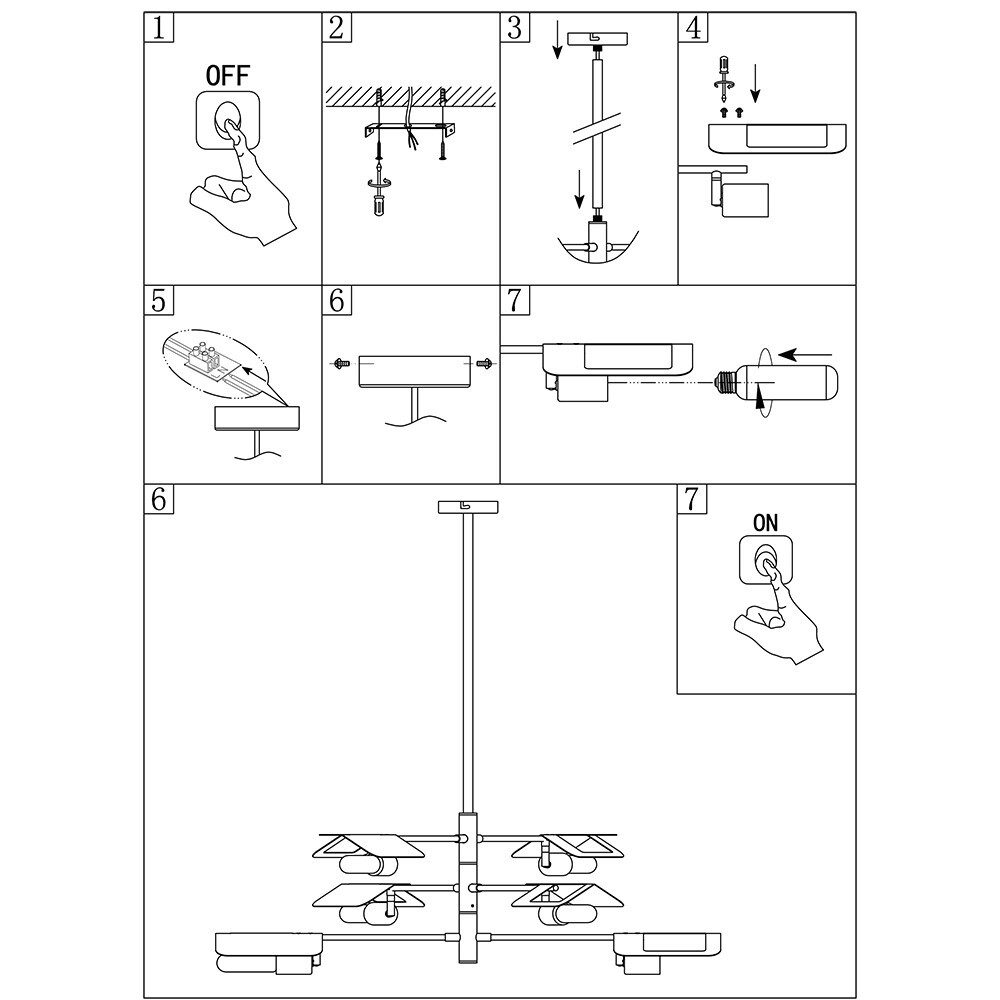 1

OFF

2

3

4

5

6

7

6

7

ON