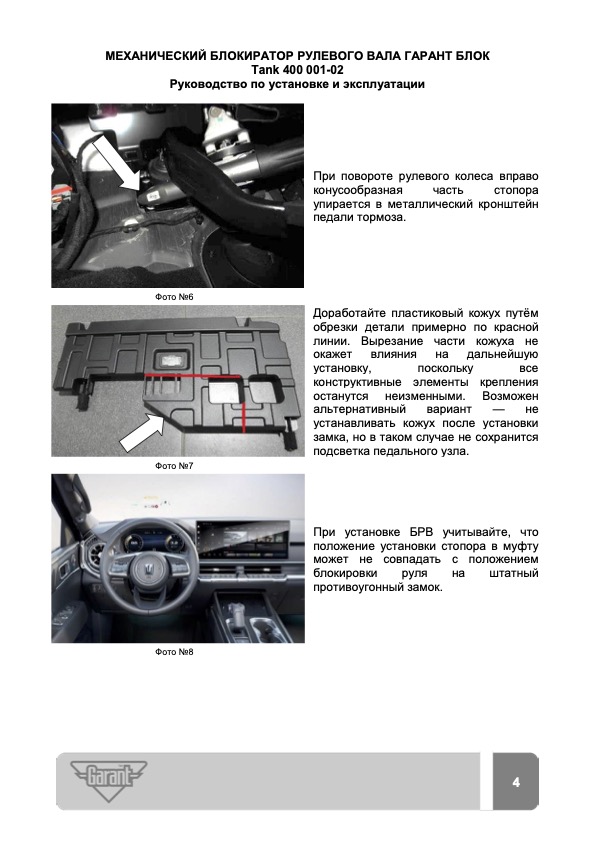 МЕХАНИЧЕСКИЙ БЛОКИРАТОР РУЛЕВОГО ВАЛА ГАРАНТ БЛОК
Tank 400 001-02
Руководство по установке и эксплуатации

При повороте рулевого колеса вправо конусообразная часть стопора упирается в металлический кронштейн педали тормоза.

Фото №6

Доработайте пластиковый кожух путём обрезки детали примерно по красной линии. Вырезание части кожуха не окажет влияния на дальнейшую установку, поскольку все конструктивные элементы крепления останутся неизменными. Возможен альтернативный вариант — не устанавливать кожух после установки замка, но в таком случае не сохранится подсветка педального узла.

Фото №7

При установке БРВ учитывайте, что положение установки стопора в муфту может не совпадать с положением блокировки руля на штатный противоугонный замок.

Фото №8

Garant

4