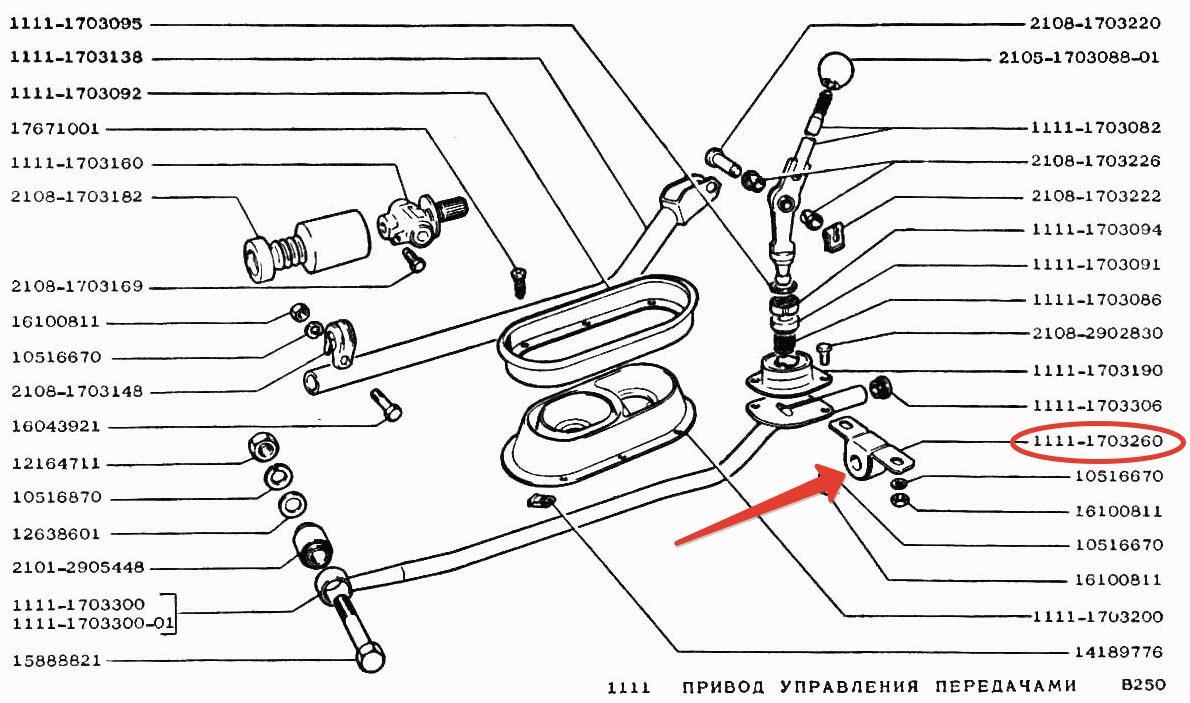 1111-1703095
1111-1703138
1111-1703092
17671001
1111-1703160
2108-1703182
2108-1703169
16100811
10516670
2108-1703148
16043921
12164711
10516870
12638601
2101-2905448
1111-1703300
1111-1703300-01
15888821

2108-1703220
2105-1703088-01
1111-1703082
2108-1703226
2108-1703222
1111-1703094
1111-1703091
1111-1703086
2108-2902830
1111-1703190
1111-1703306
1111-1703260
10516670
16100811
10516670
16100811
1111-1703200
14189776

1111 ПРИВОД УПРАВЛЕНИЯ ПЕРЕДАЧАМИ B250