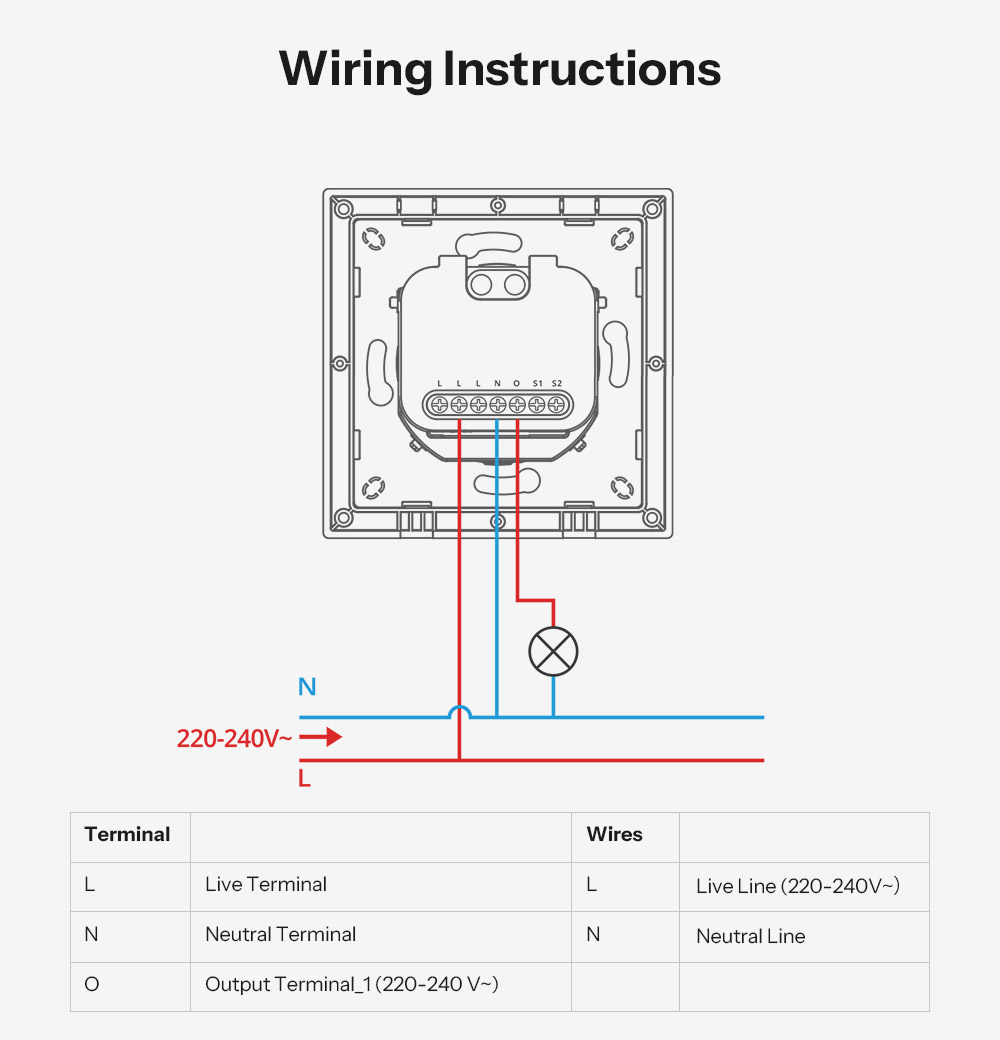 Wiring Instructions

L L L N O S1 S2

N

220-240V~

L

| Terminal | | Wires | |
|---|---|---|---|
| L | Live Terminal | L | Live Line (220-240V~) |
| N | Neutral Terminal | N | Neutral Line |
| O | Output Terminal_1 (220-240 V~) | | |