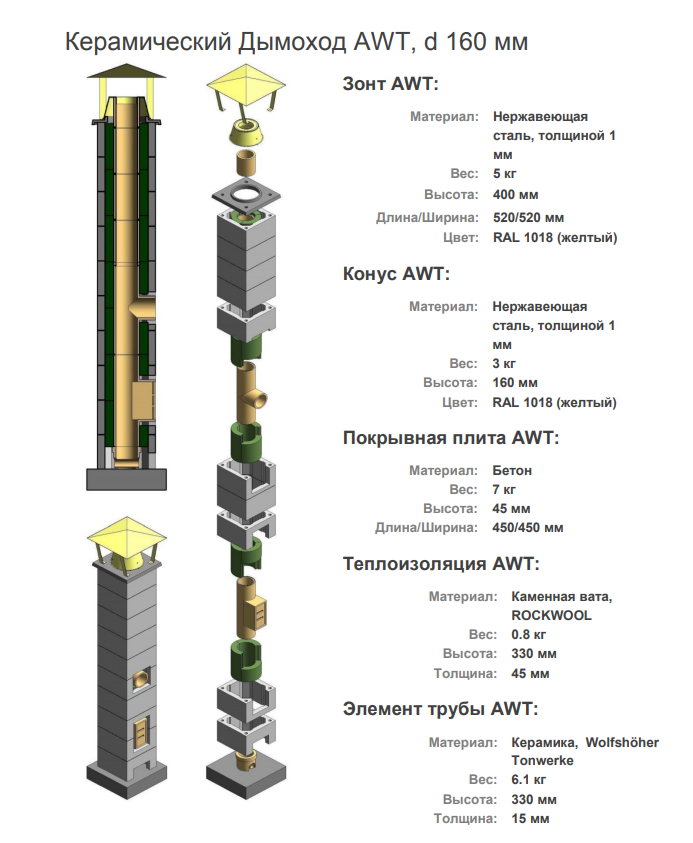 Керамический Дымоход AWT, d 160 мм

Зонт AWT:

Материал: Нержавеющая сталь, толщиной 1 мм
Вес: 5 кг
Высота: 400 мм
Длина/Ширина: 520/520 мм
Цвет: RAL 1018 (желтый)

Конус AWT:

Материал: Нержавеющая сталь, толщиной 1 мм
Вес: 3 кг
Высота: 160 мм
Цвет: RAL 1018 (желтый)

Покрывная плита AWT:

Материал: Бетон
Вес: 7 кг
Высота: 45 мм
Длина/Ширина: 450/450 мм

Теплоизоляция AWT:

Материал: Каменная вата, ROCKWOOL
Вес: 0.8 кг
Высота: 330 мм
Толщина: 45 мм

Элемент трубы AWT:

Материал: Керамика, Wolfshöher Tonwerke
Вес: 6.1 кг
Высота: 330 мм
Толщина: 15 мм