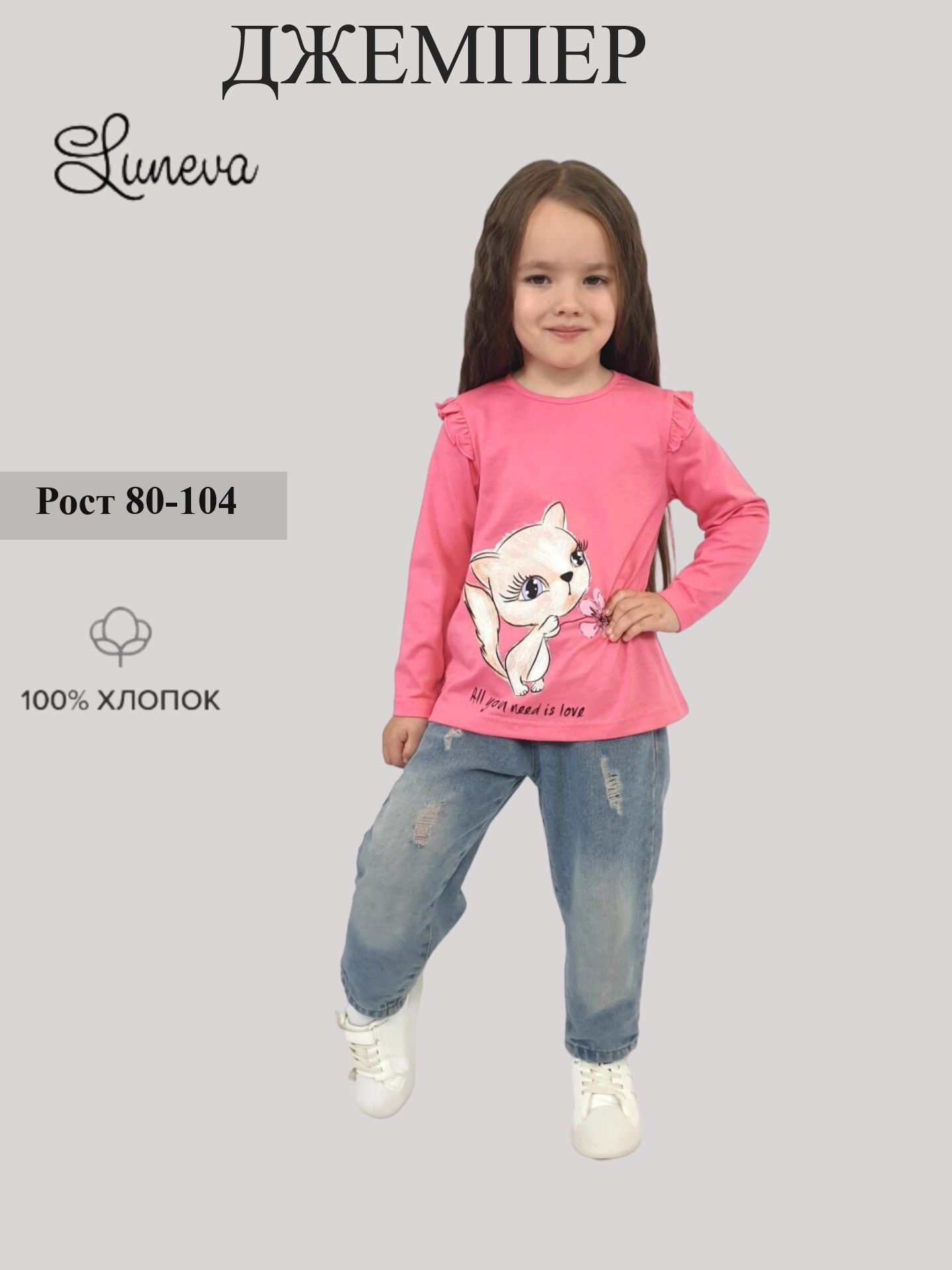 ДЖЕМПЕР

Luneva

Рост 80-104

100% ХЛОПОК

All you need is love