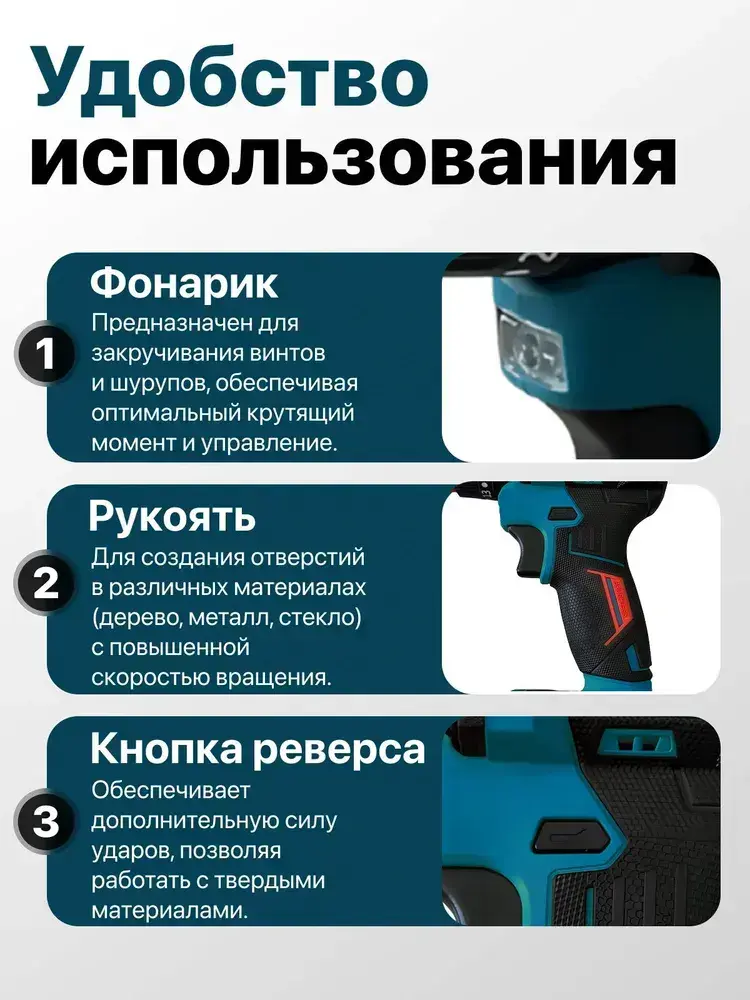 Удобство использования

1
Фонарик
Предназначен для закручивания винтов и шурупов, обеспечивая оптимальный крутящий момент и управление.

2
Рукоять
Для создания отверстий в различных материалах (дерево, металл, стекло) с повышенной скоростью вращения.

3
Кнопка реверса
Обеспечивает дополнительную силу ударов, позволяя работать с твердыми материалами.