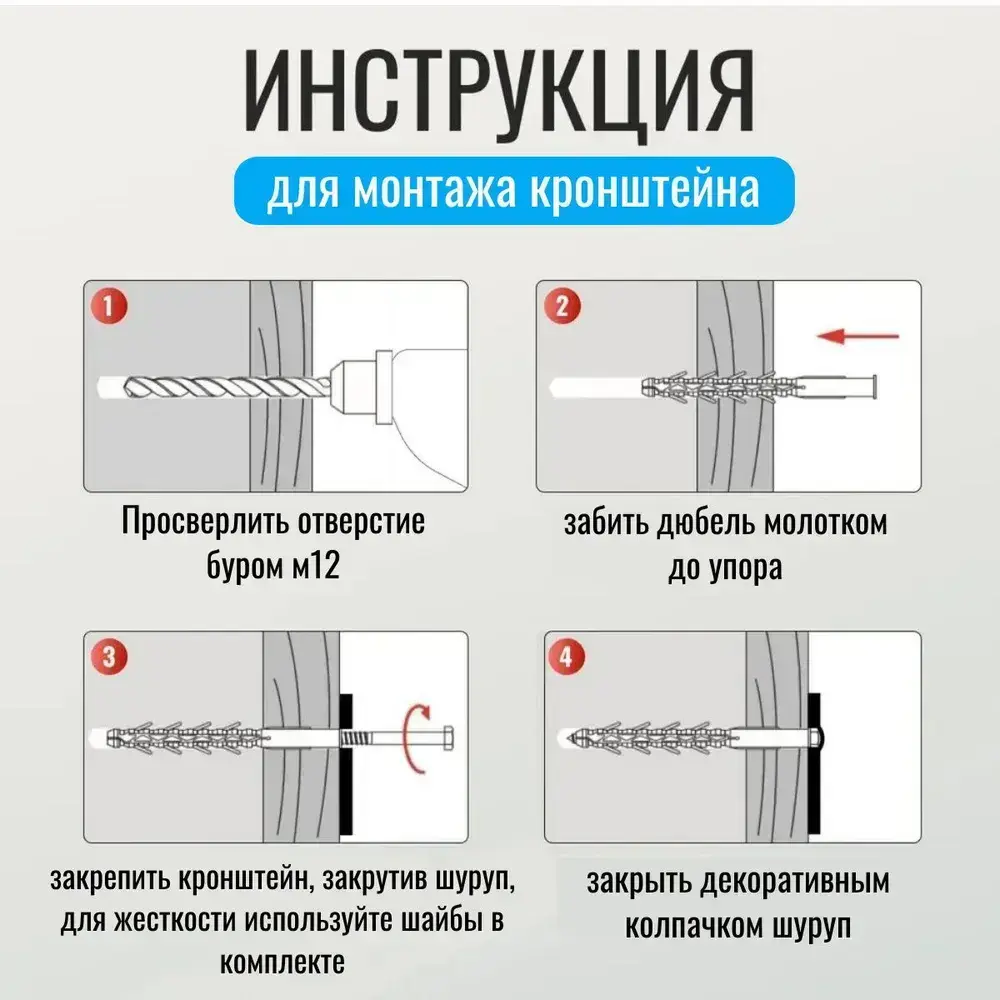 ИНСТРУКЦИЯ

для монтажа кронштейна

1

Просверлить отверстие буром м12

2

забить дюбель молотком до упора

3

закрепить кронштейн, закрутив шуруп, для жесткости используйте шайбы в комплекте

4

закрыть декоративным колпачком шуруп