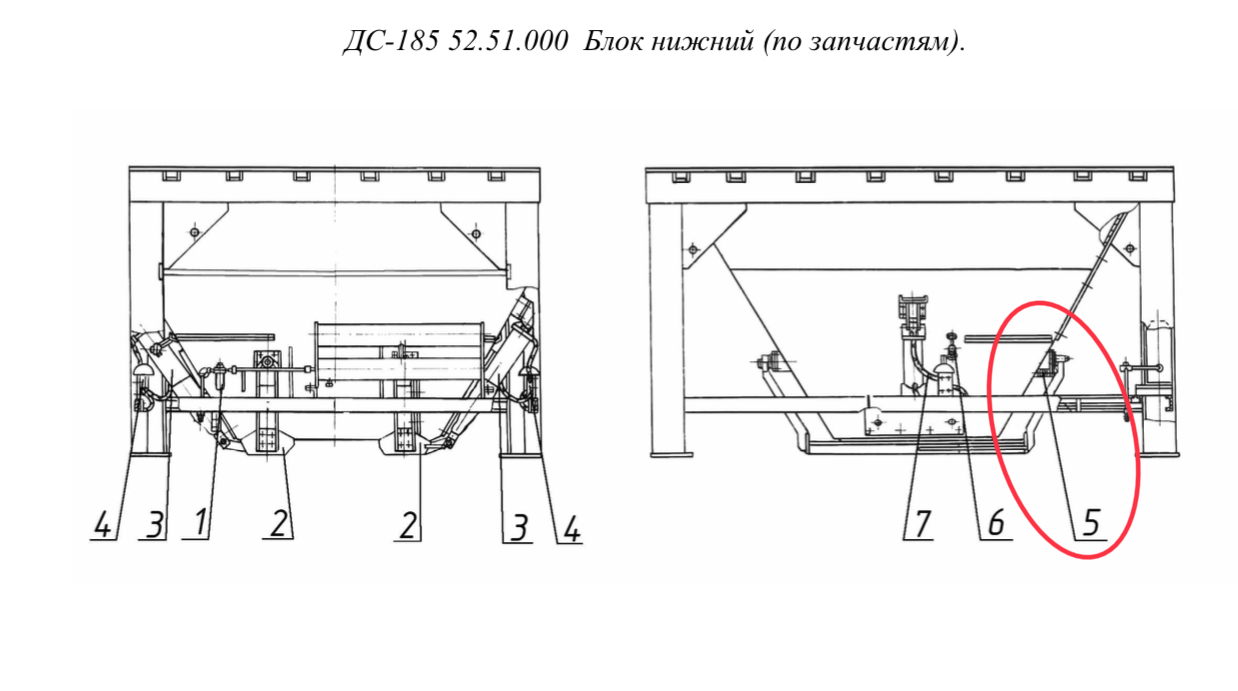 ДС-185 52.51.000 Блок нижний (по запчастям).

4 3 1 2 2 3 4

7 6 5