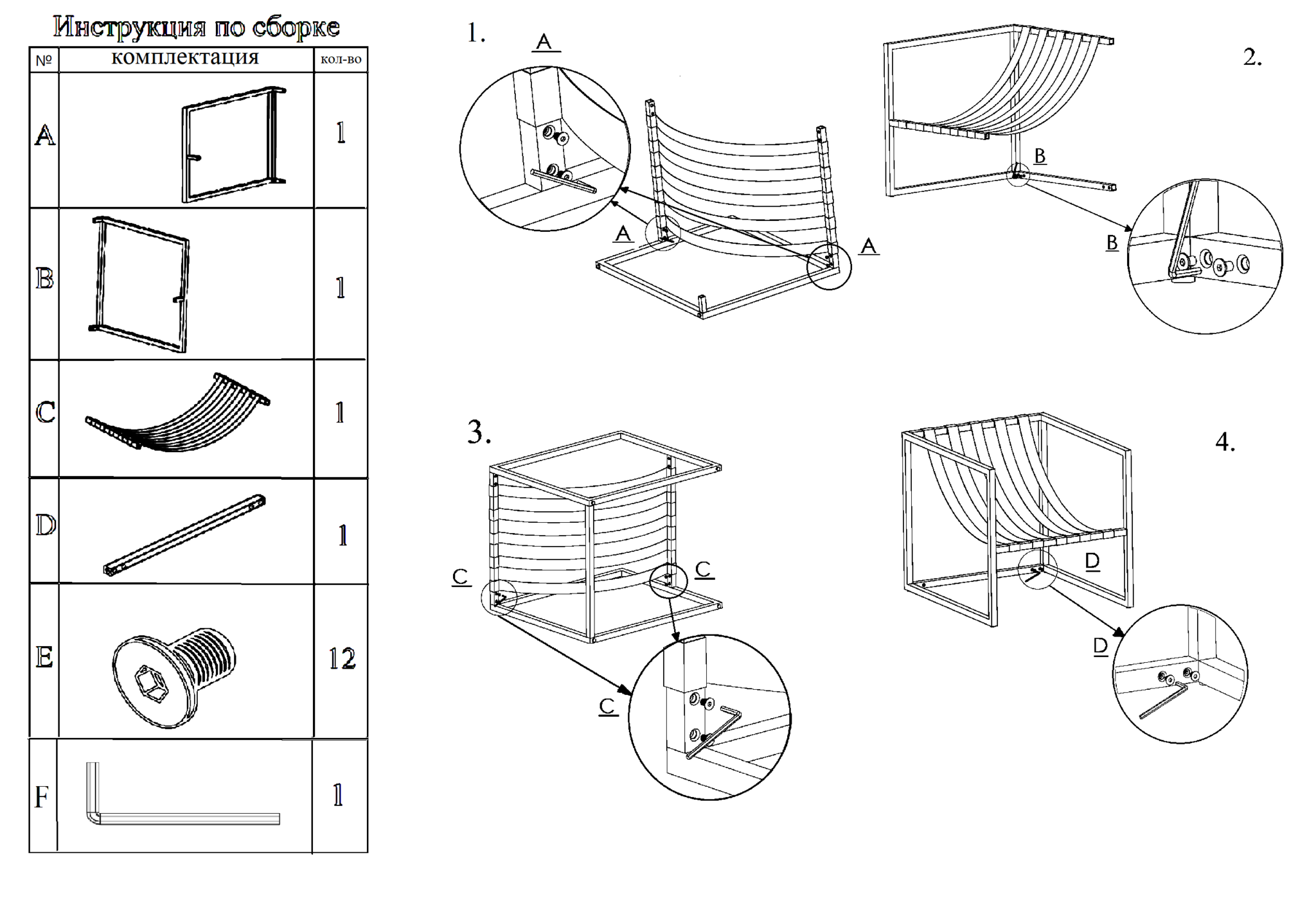 Инструкция по сборке

| № | комплектация | кол-во |
|---|---|---|
| A | | 1 |
| B | | 1 |
| C | | 1 |
| D | | 1 |
| E | | 12 |
| F | | 1 |

1.

A

A

A

2.

B

B

3.

C

C

C

4.

D

D