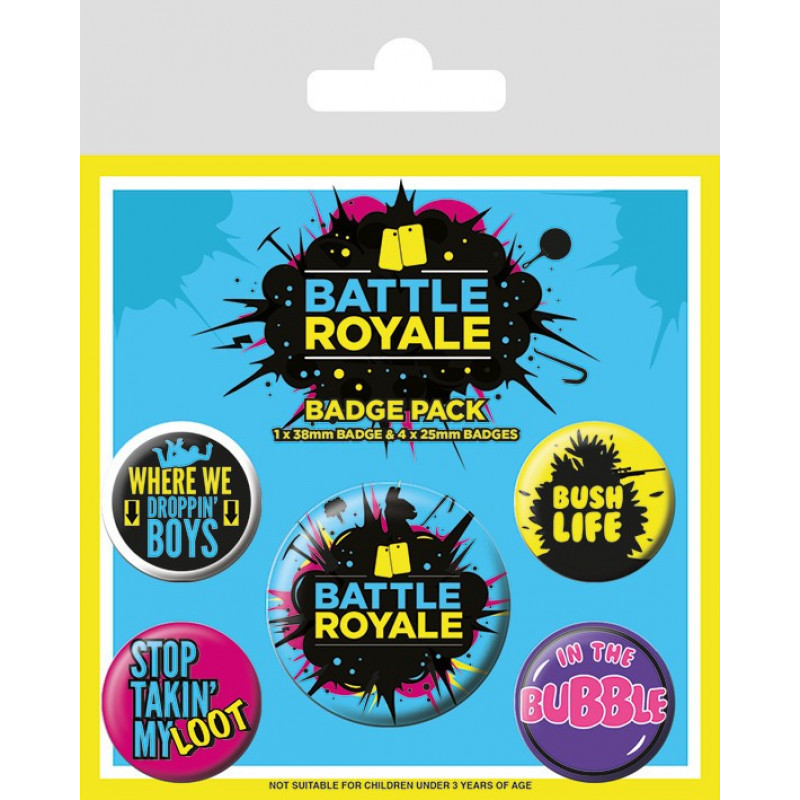 BATTLE ROYALE

BADGE PACK
1 x 38mm BADGE & 4 x 25mm BADGES

WHERE WE DROPPIN' BOYS

BUSH LIFE

BATTLE ROYALE

STOP TAKIN' MY LOOT

IN THE BUBBLE

NOT SUITABLE FOR CHILDREN UNDER 3 YEARS OF AGE