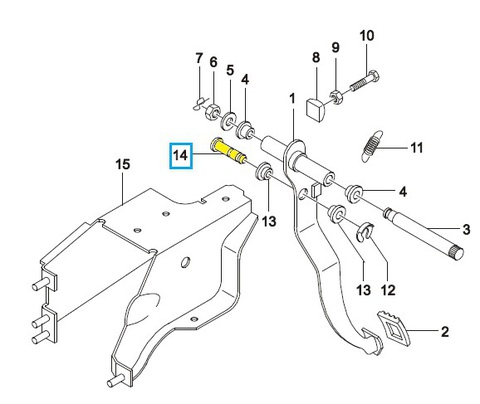 10
9
8
7
6
5
4
1
11
14
15
4
13
3
13
12
2