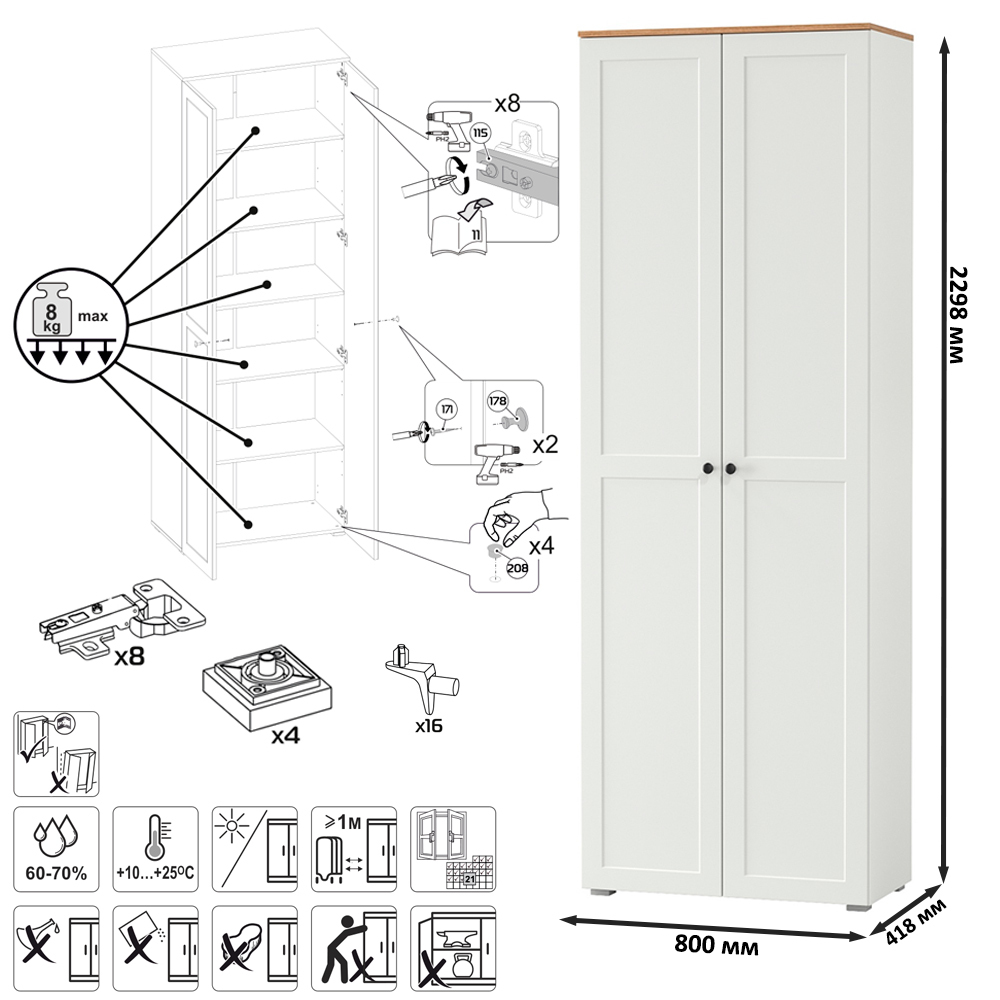 x8
PH2
115
11
8 kg
max
171
178
x2
PH2
x4
208
x8
x4
x16
60-70%
+10...+25°C
≥1м
21
2298 мм
800 мм
418 мм