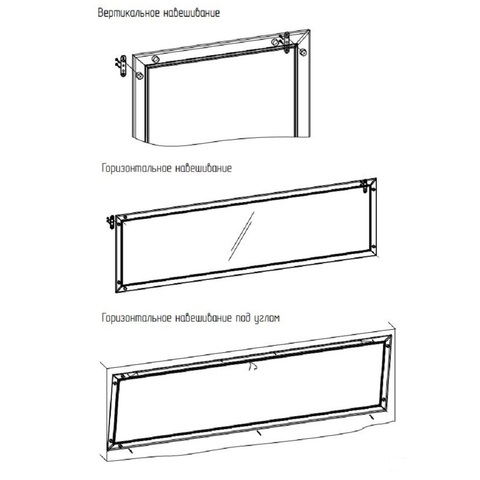 Вертикальное навешивание

Горизонтальное навешивание

Горизонтальное навешивание под углом