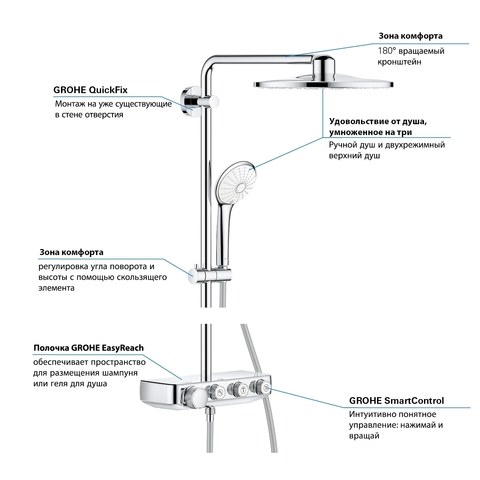 Зона комфорта
180° вращаемый кронштейн

GROHE QuickFix
Монтаж на уже существующие в стене отверстия

Удовольствие от душа, умноженное на три
Ручной душ и двухрежимный верхний душ

Зона комфорта
регулировка угла поворота и высоты с помощью скользящего элемента

Полочка GROHE EasyReach
обеспечивает пространство для размещения шампуня или геля для душа

GROHE SmartControl
Интуитивно понятное управление: нажимай и вращай