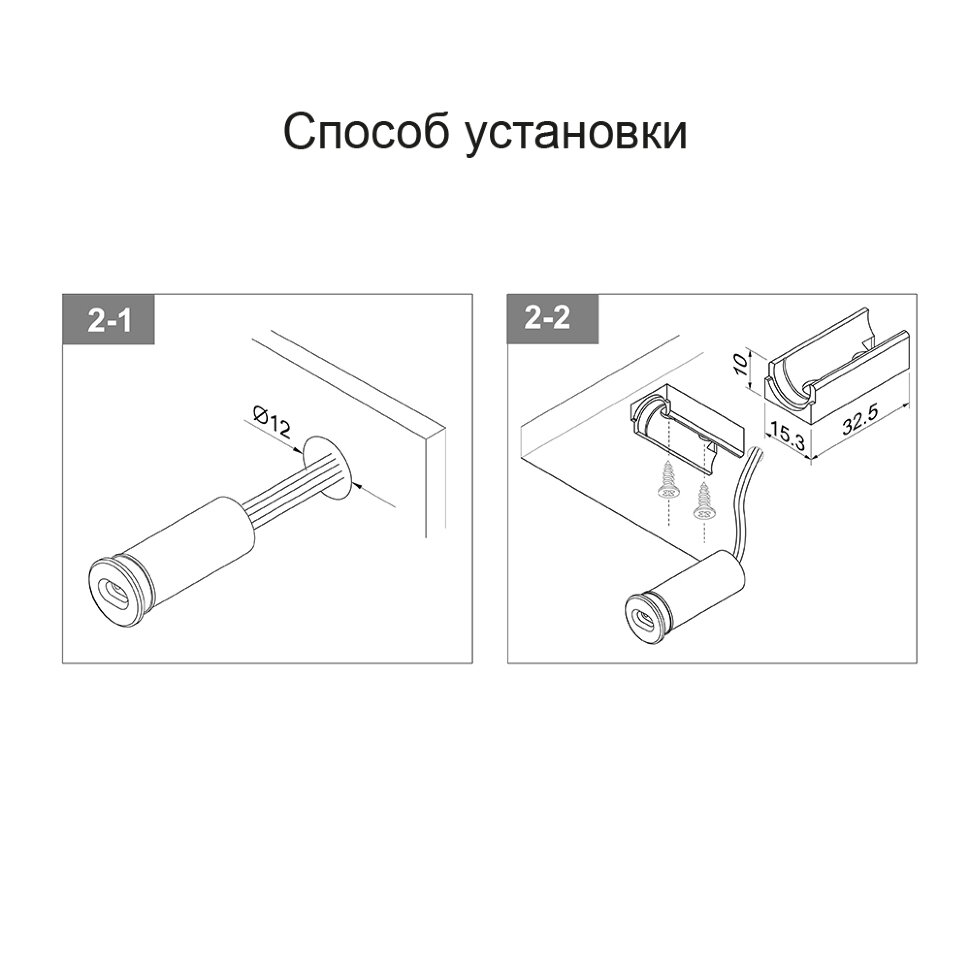 Способ установки

2-1

Ø12

2-2

10

15.3

32.5