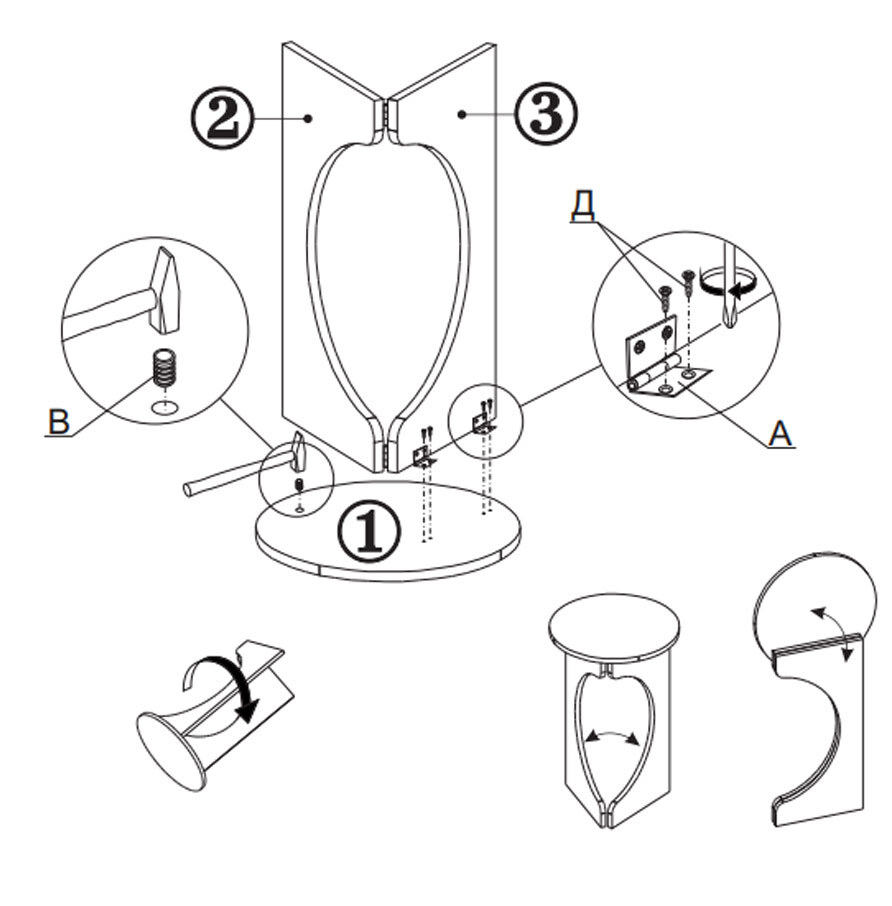 ②
③
Д
В
А
①