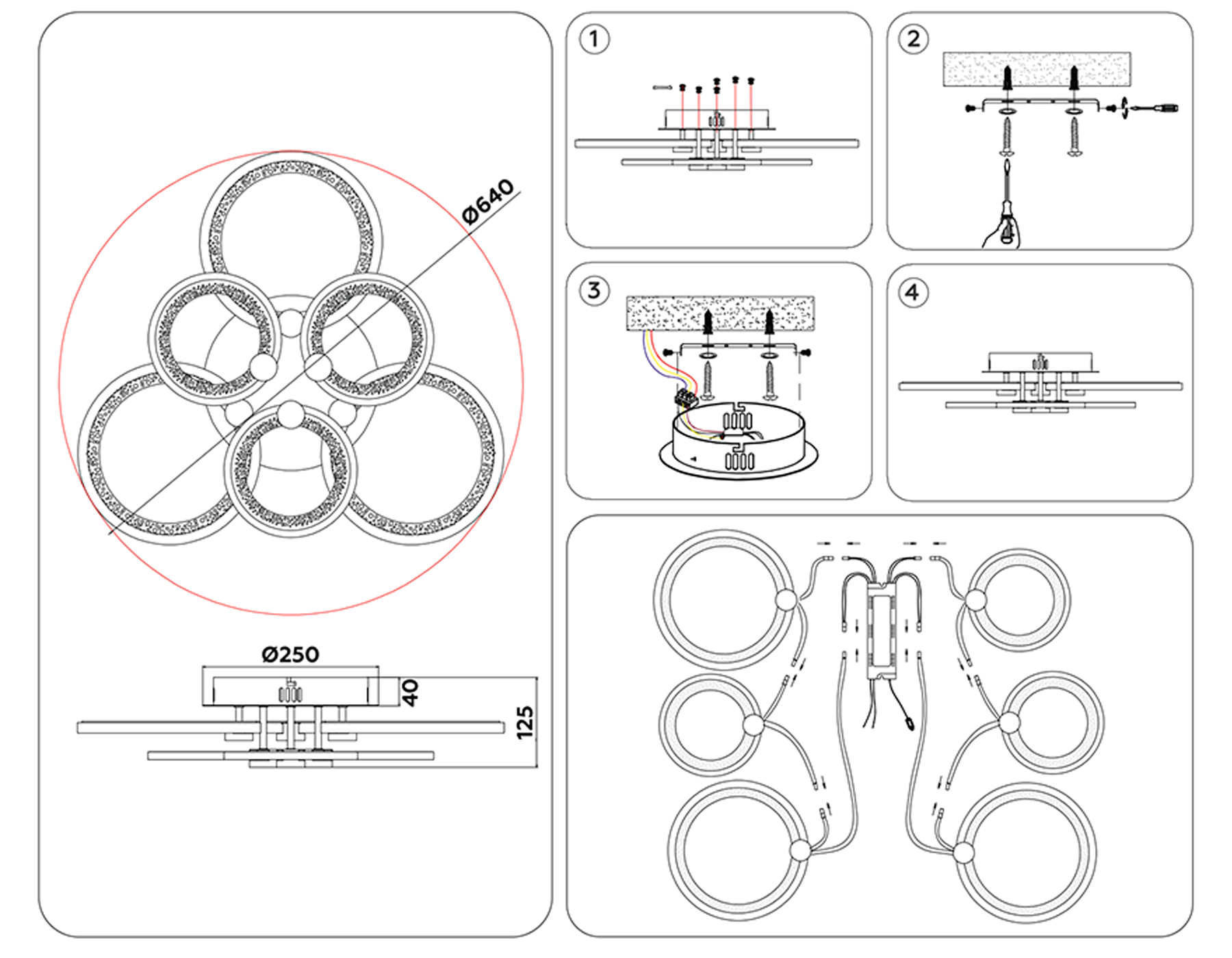 Ø640

Ø250

40

125

1

2

3

4