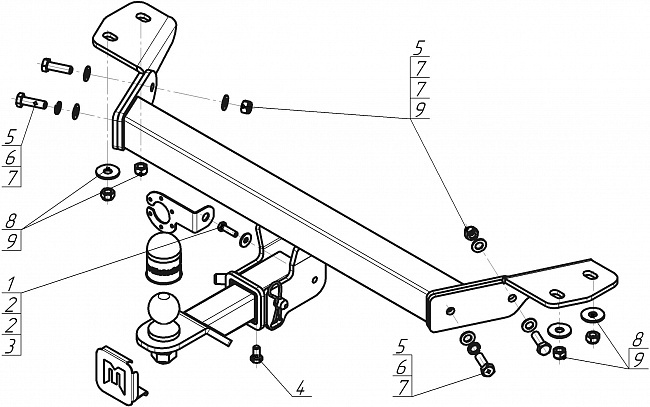 5
7
7
9

5
6
7

8
9

1
2
2
3

4

5
6
7

8
9