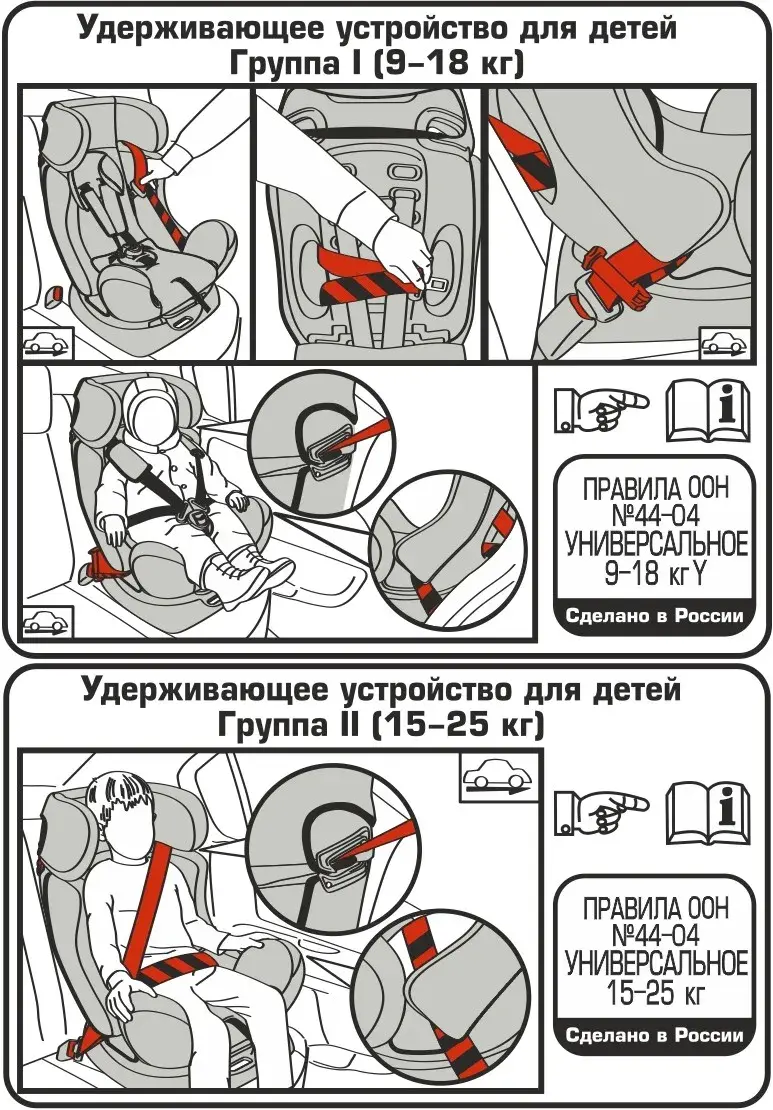 Удерживающее устройство для детей
Группа I (9–18 кг)

ПРАВИЛА ООН
№44-04
УНИВЕРСАЛЬНОЕ
9–18 кг Y
Сделано в России

Удерживающее устройство для детей
Группа II (15–25 кг)

ПРАВИЛА ООН
№44-04
УНИВЕРСАЛЬНОЕ
15–25 кг
Сделано в России