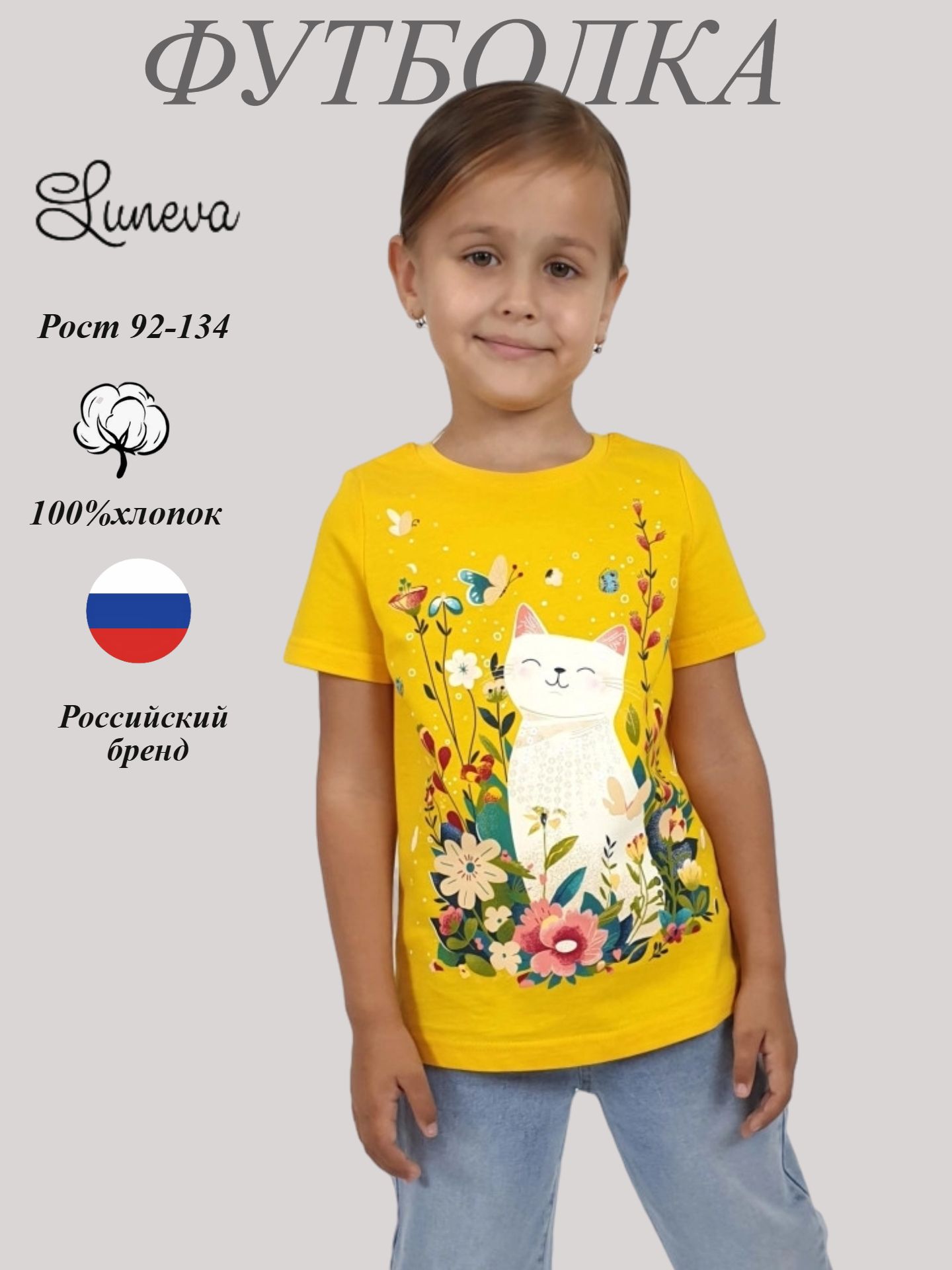 ФУТБОЛКА

Luneva

Рост 92-134

100%хлопок

Российский бренд