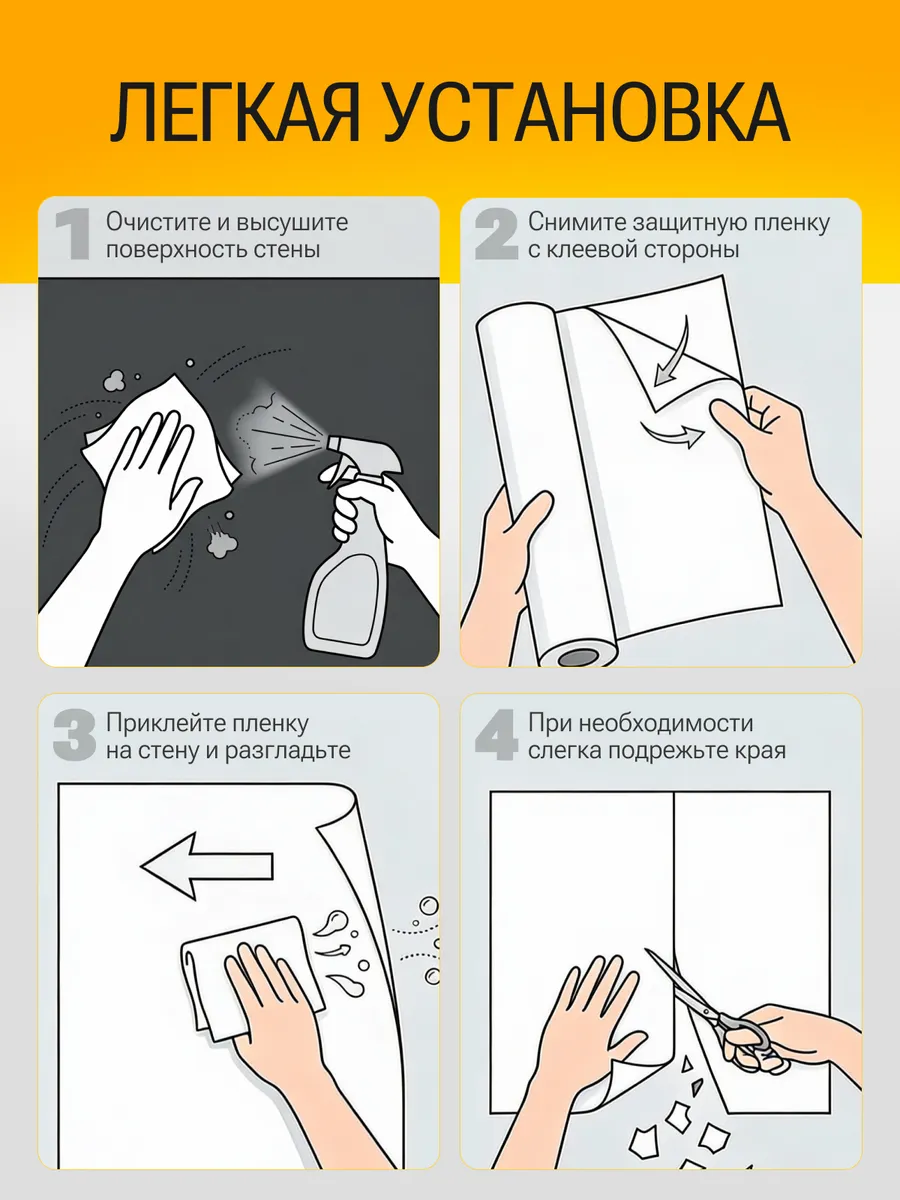 ЛЕГКАЯ УСТАНОВКА

1 Очистите и высушите поверхность стены

2 Снимите защитную пленку с клеевой стороны

3 Приклейте пленку на стену и разгладьте

4 При необходимости слегка подрежьте края