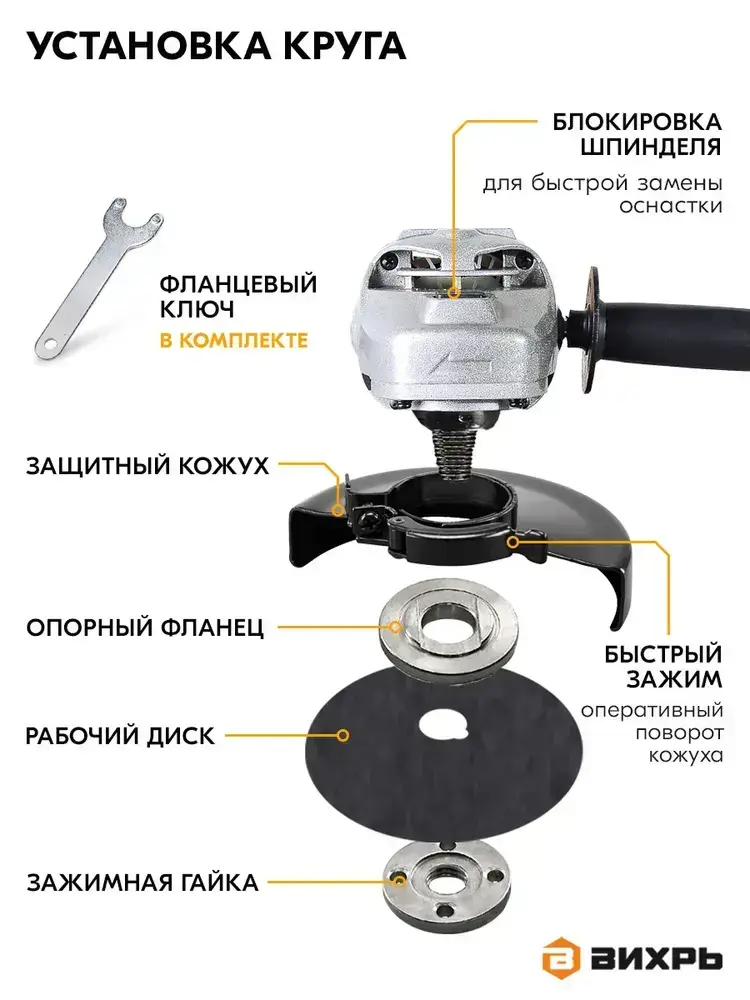 УСТАНОВКА КРУГА

БЛОКИРОВКА ШПИНДЕЛЯ

для быстрой замены оснастки

ФЛАНЦЕВЫЙ КЛЮЧ

В КОМПЛЕКТЕ

ЗАЩИТНЫЙ КОЖУХ

ОПОРНЫЙ ФЛАНЕЦ

БЫСТРЫЙ ЗАЖИМ

оперативный поворот кожуха

РАБОЧИЙ ДИСК

ЗАЖИМНАЯ ГАЙКА

ВИХРЬ