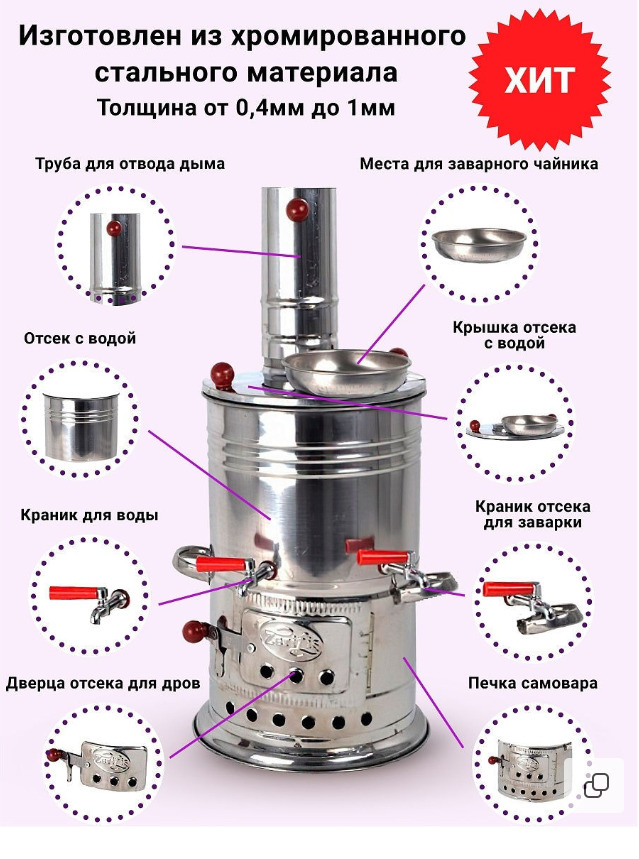 Изготовлен из хромированного стального материала
Толщина от 0,4мм до 1мм

ХИТ

Труба для отвода дыма

Места для заварного чайника

Отсек с водой

Крышка отсека с водой

Краник для воды

Краник отсека для заварки

Дверца отсека для дров

Печка самовара