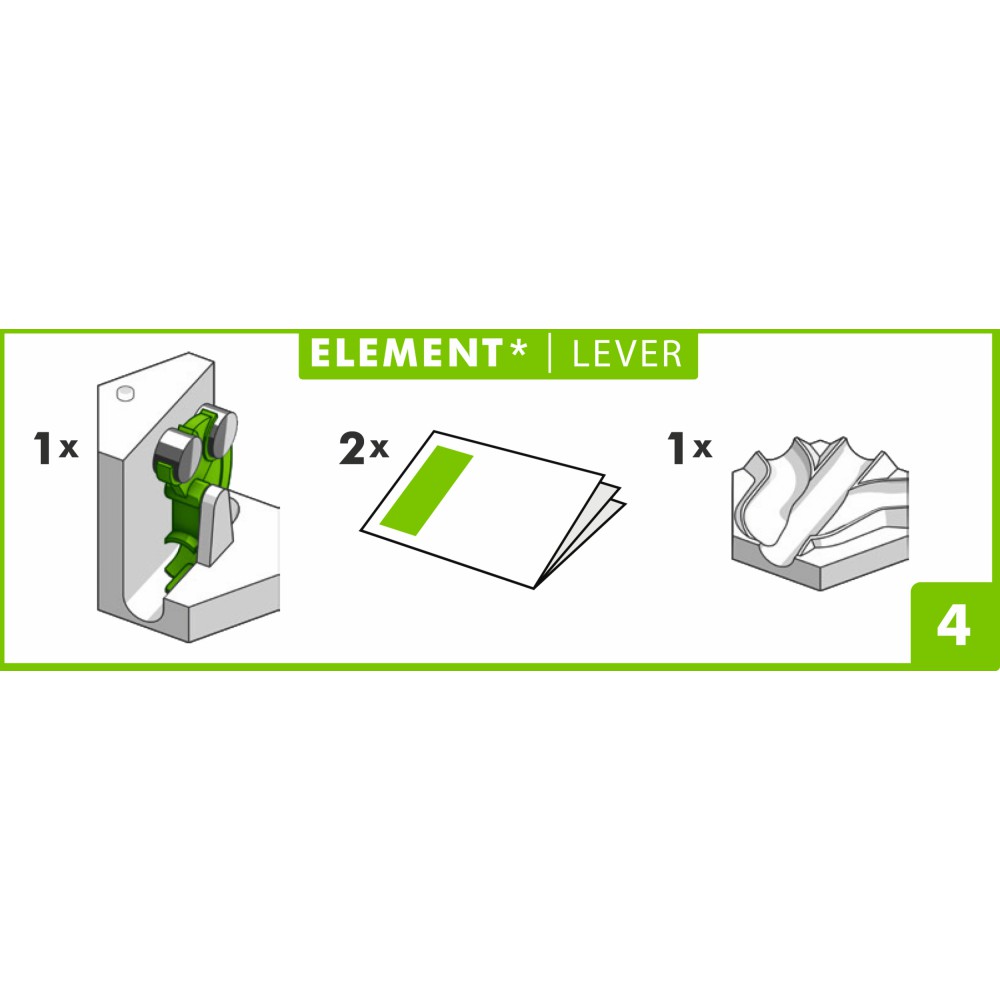 ELEMENT* | LEVER

1x

2x

1x

4