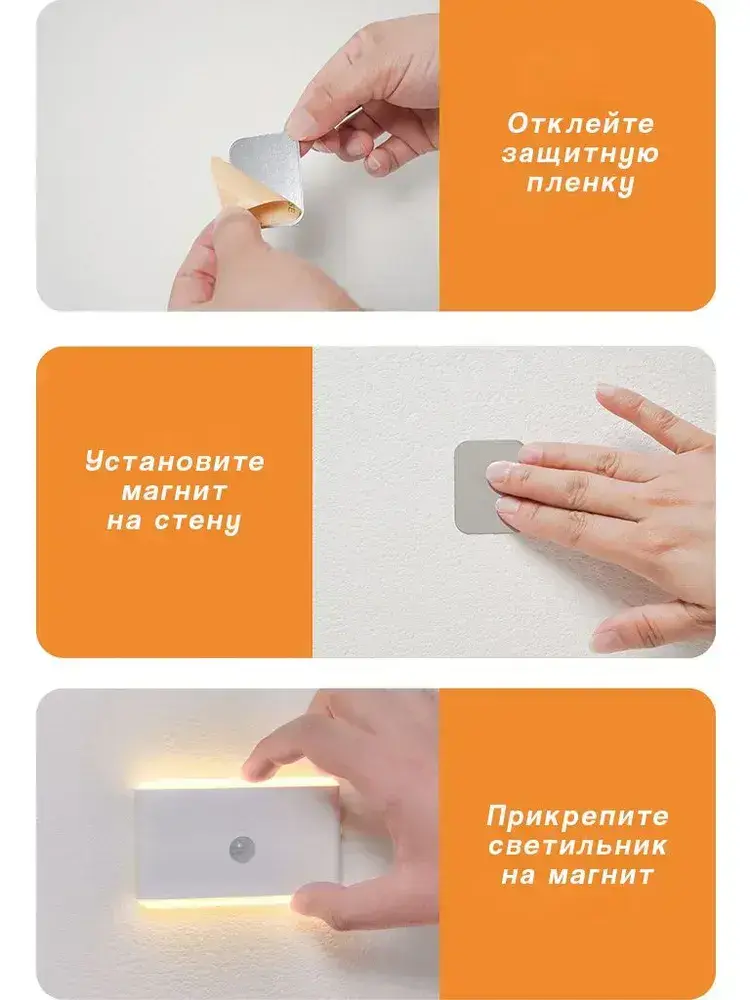 Отклейте защитную пленку

Установите магнит на стену

Прикрепите светильник на магнит