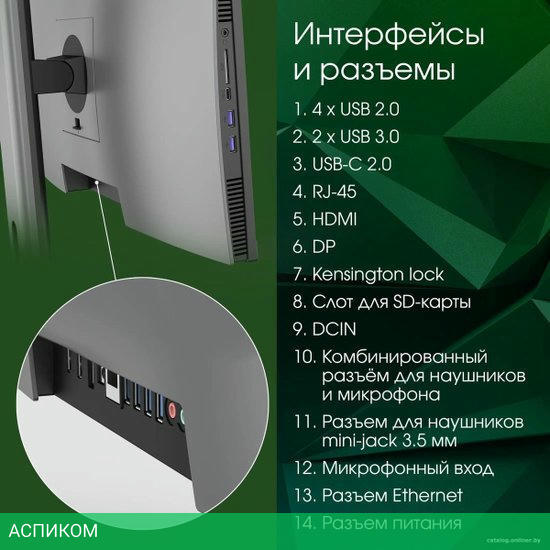 Интерфейсы и разъемы

1. 4 x USB 2.0
2. 2 x USB 3.0
3. USB-C 2.0
4. RJ-45
5. HDMI
6. DP
7. Kensington lock
8. Слот для SD-карты
9. DCIN
10. Комбинированный разъём для наушников и микрофона
11. Разъем для наушников mini-jack 3.5 мм
12. Микрофонный вход
13. Разъем Ethernet
14. Разъем питания

АСПИКОМ

catalog.onliner.by