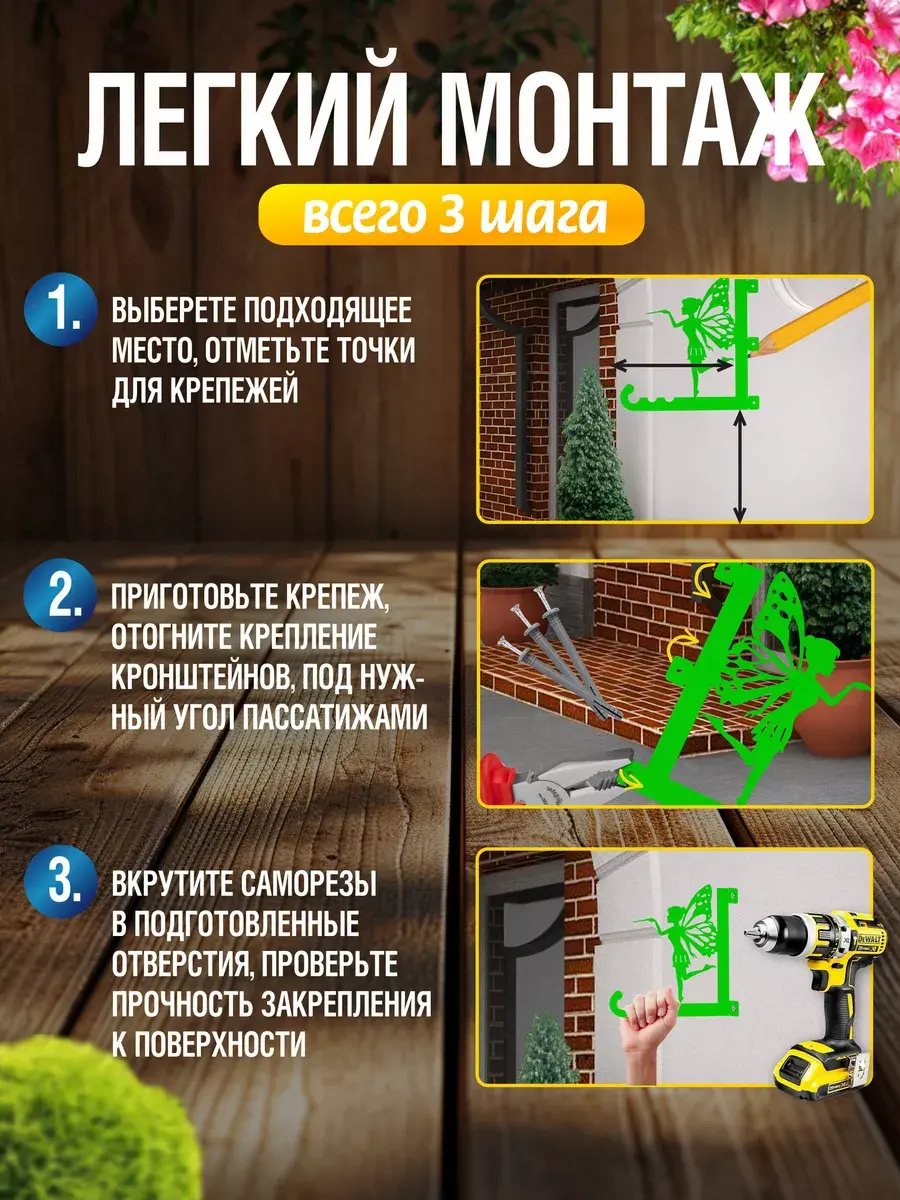 ЛЕГКИЙ МОНТАЖ

всего 3 шага

1. ВЫБЕРЕТЕ ПОДХОДЯЩЕЕ МЕСТО, ОТМЕТЬТЕ ТОЧКИ ДЛЯ КРЕПЕЖЕЙ

2. ПРИГОТОВЬТЕ КРЕПЕЖ, ОТОГНИТЕ КРЕПЛЕНИЕ КРОНШТЕЙНОВ, ПОД НУЖНЫЙ УГОЛ ПАССАТИЖАМИ

3. ВКРУТИТЕ САМОРЕЗЫ В ПОДГОТОВЛЕННЫЕ ОТВЕРСТИЯ, ПРОВЕРЬТЕ ПРОЧНОСТЬ ЗАКРЕПЛЕНИЯ К ПОВЕРХНОСТИ

DEWALT