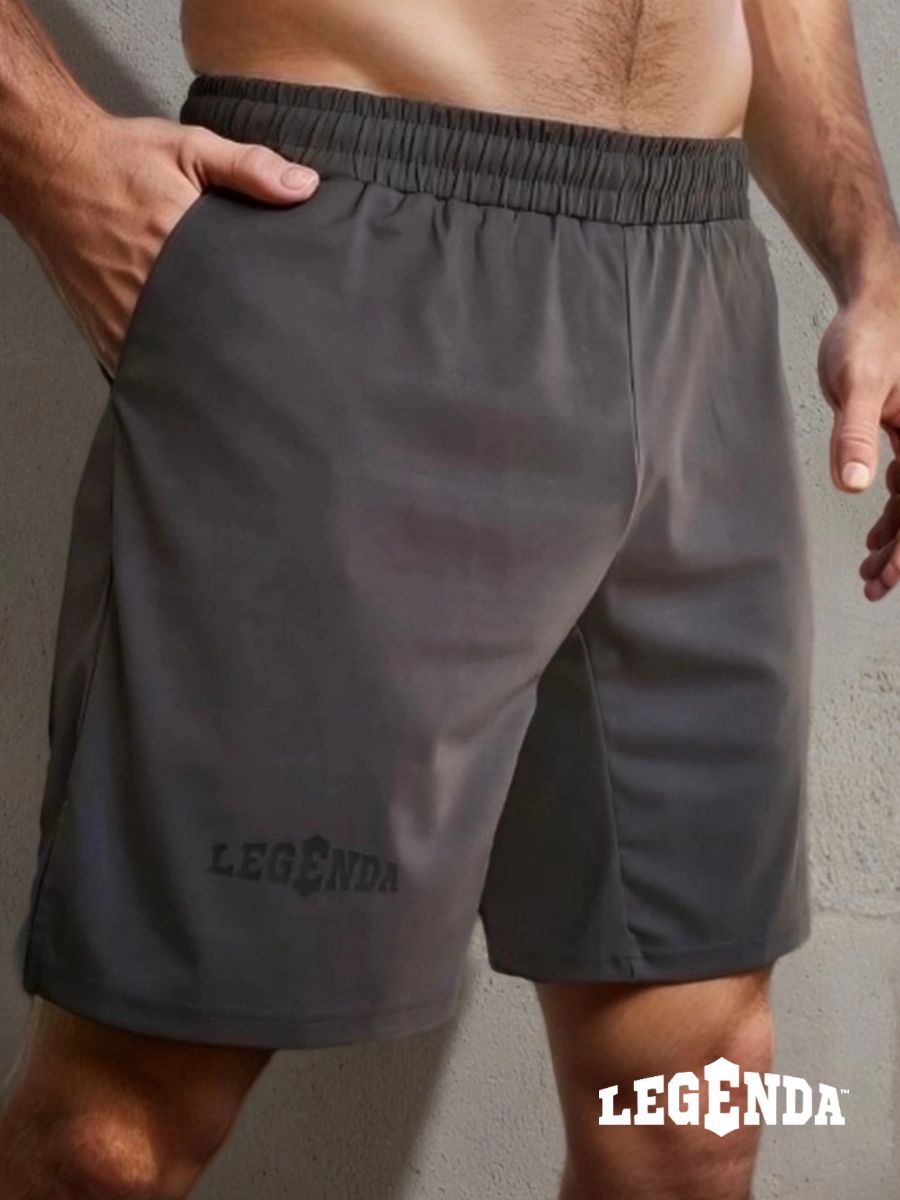 LEGENDA

LEGENDA™