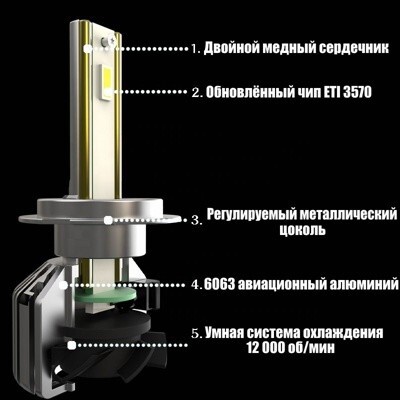 1. Двойной медный сердечник

2. Обновлённый чип ETI 3570

3. Регулируемый металлический цоколь

4. 6063 авиационный алюминий

5. Умная система охлаждения 12 000 об/мин