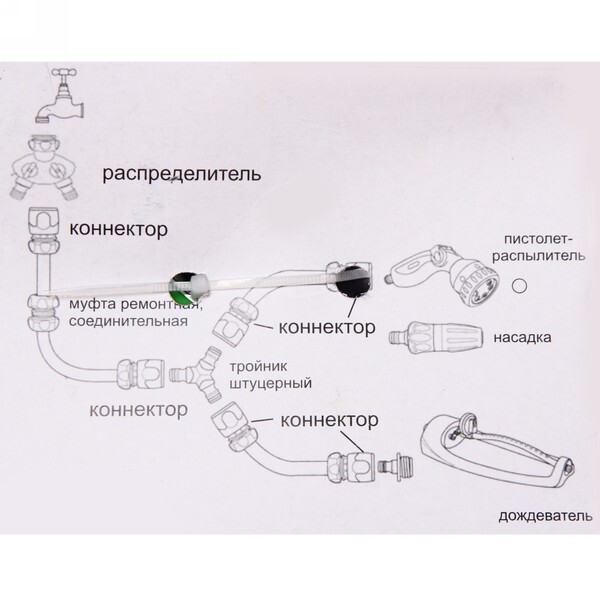 распределитель

коннектор

пистолет-распылитель

муфта ремонтная, соединительная

коннектор

насадка

тройник штуцерный

коннектор

коннектор

дождеватель