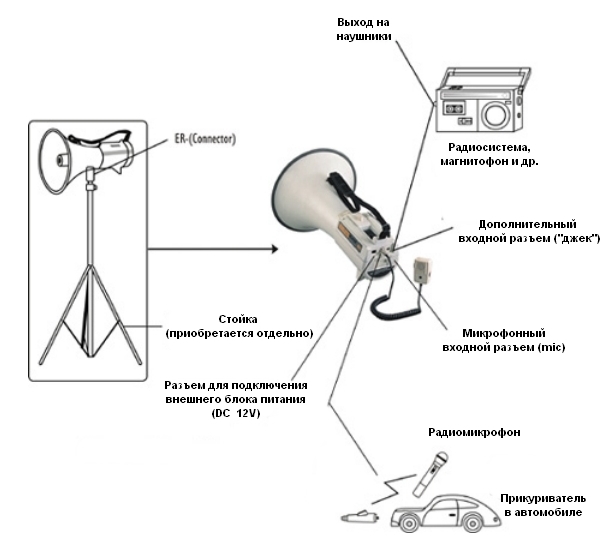 Выход на наушники

ER-(Connector)

Радиосистема, магнитофон и др.

Дополнительный входной разъем ("джек")

Стойка (приобретается отдельно)

Микрофонный входной разъем (mic)

Разъем для подключения внешнего блока питания (DC 12V)

Радиомикрофон

Прикуриватель в автомобиле