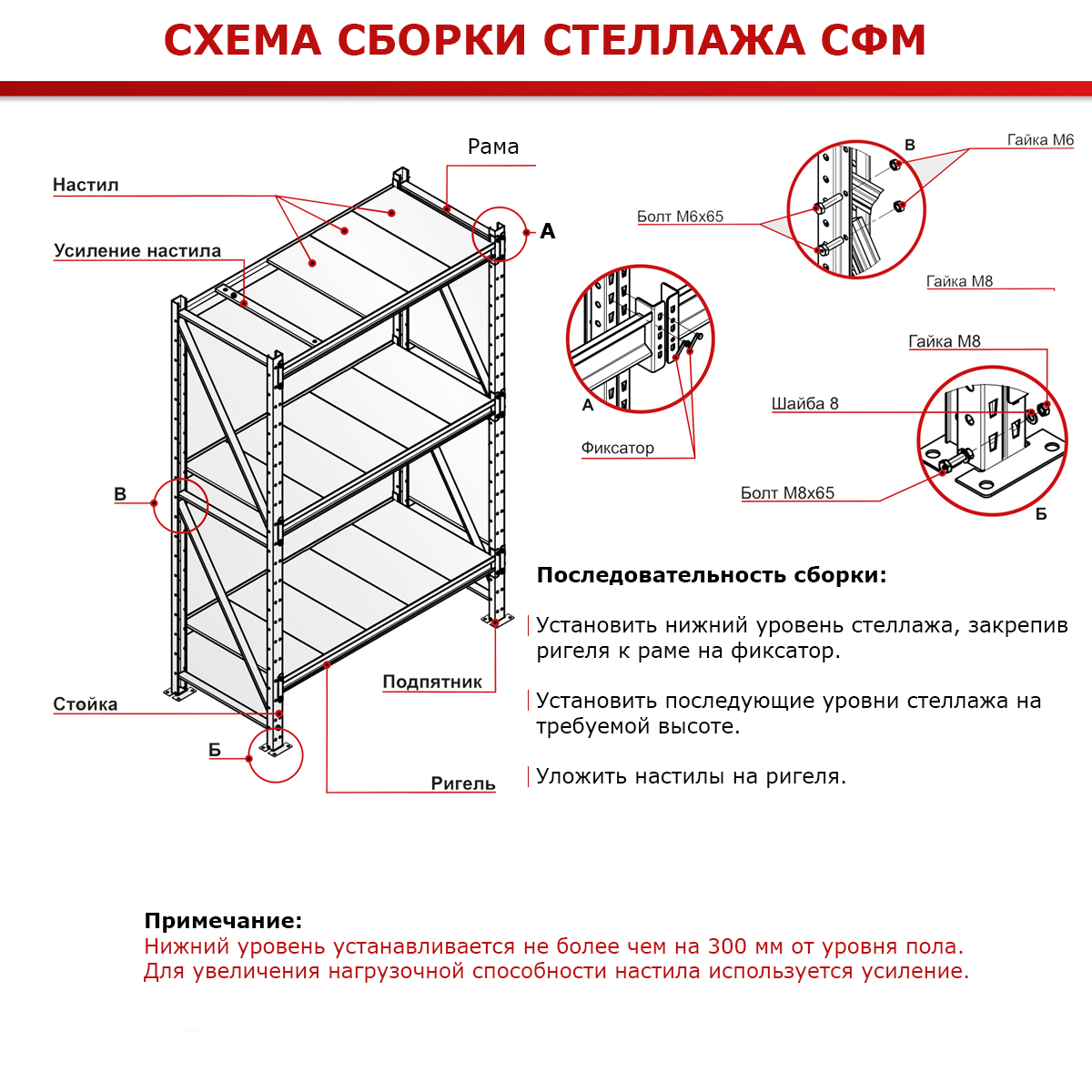 СХЕМА СБОРКИ СТЕЛЛАЖА СФМ

Рама

Настил

Усиление настила

А

В

Стойка

Б

Подпятник

Ригель

В

Гайка М6

Болт М6х65

Гайка М8

А

Фиксатор

Гайка М8

Шайба 8

Болт М8х65

Б

Последовательность сборки:

Установить нижний уровень стеллажа, закрепив ригеля к раме на фиксатор.

Установить последующие уровни стеллажа на требуемой высоте.

Уложить настилы на ригеля.

Примечание:
Нижний уровень устанавливается не более чем на 300 мм от уровня пола.
Для увеличения нагрузочной способности настила используется усиление.