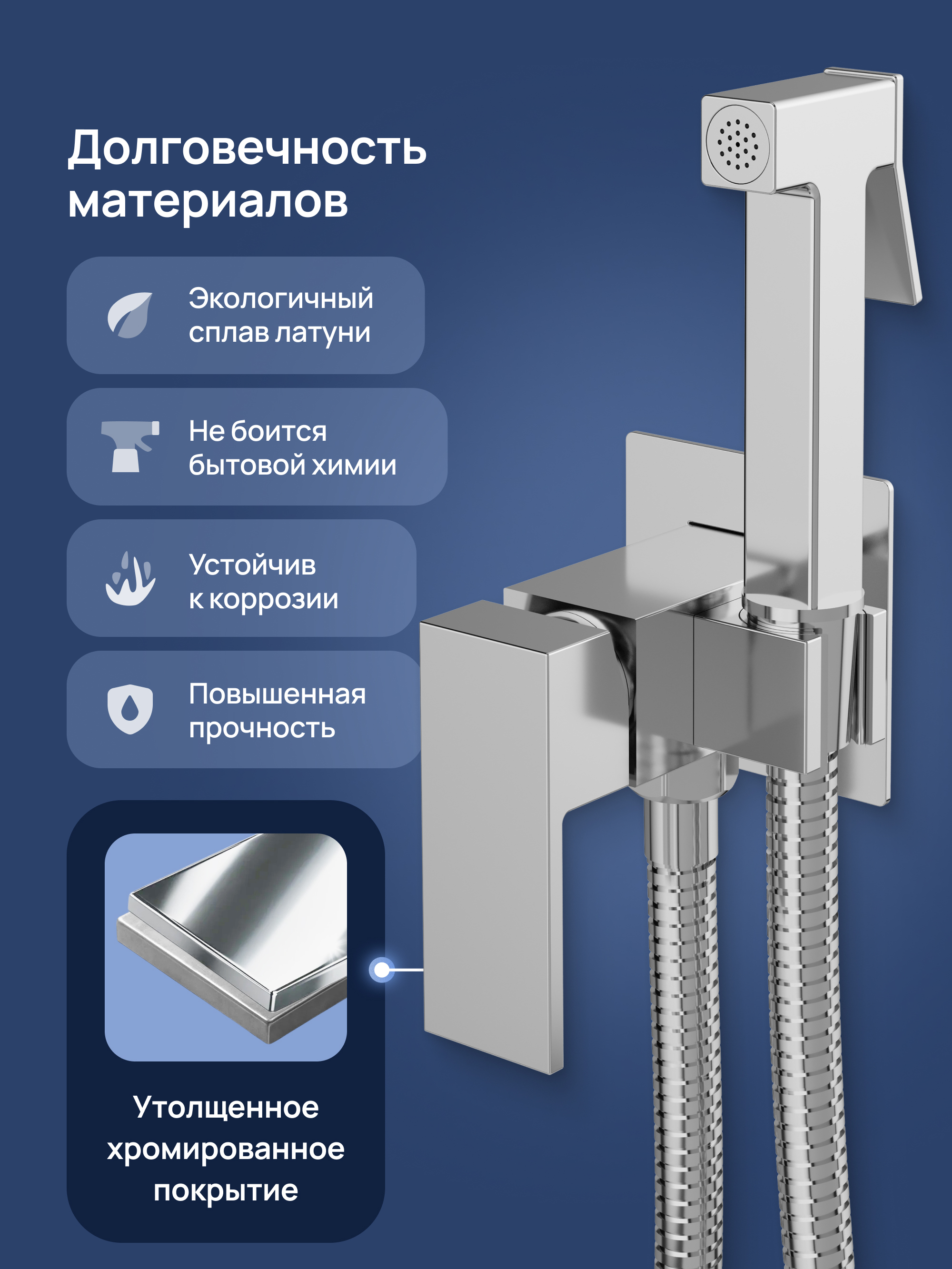 Долговечность материалов

Экологичный сплав латуни

Не боится бытовой химии

Устойчив к коррозии

Повышенная прочность

Утолщенное хромированное покрытие