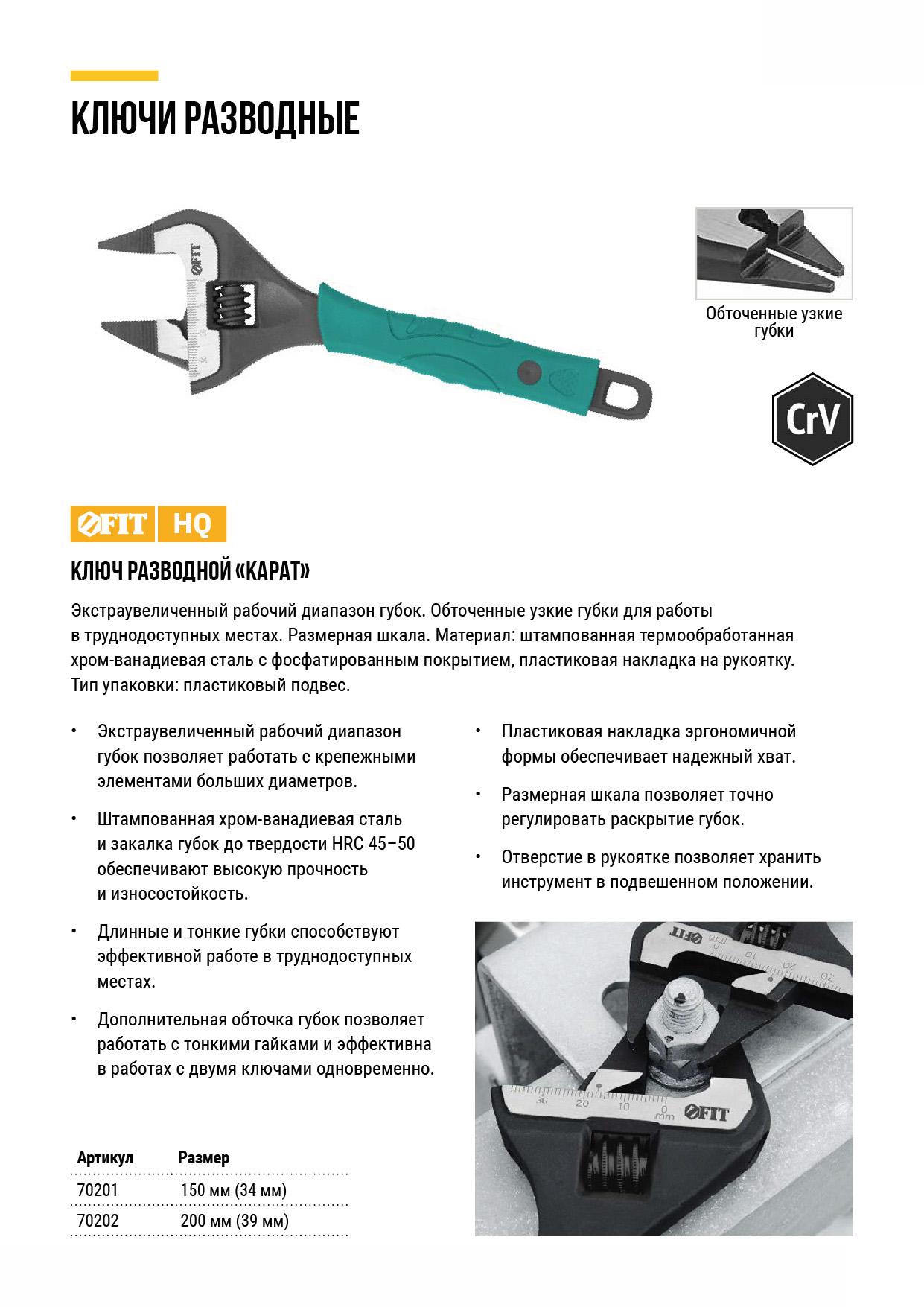 КЛЮЧИ РАЗВОДНЫЕ

FIT

Обточенные узкие губки

CrV

FIT HQ

КЛЮЧ РАЗВОДНОЙ «КАРАТ»

Экстраувеличенный рабочий диапазон губок. Обточенные узкие губки для работы в труднодоступных местах. Размерная шкала. Материал: штампованная термообработанная хром-ванадиевая сталь с фосфатированным покрытием, пластиковая накладка на рукоятку. Тип упаковки: пластиковый подвес.

• Экстраувеличенный рабочий диапазон губок позволяет работать с крепежными элементами больших диаметров.

• Штампованная хром-ванадиевая сталь и закалка губок до твердости HRC 45–50 обеспечивают высокую прочность и износостойкость.

• Длинные и тонкие губки способствуют эффективной работе в труднодоступных местах.

• Дополнительная обточка губок позволяет работать с тонкими гайками и эффективна в работах с двумя ключами одновременно.

• Пластиковая накладка эргономичной формы обеспечивает надежный хват.

• Размерная шкала позволяет точно регулировать раскрытие губок.

• Отверстие в рукоятке позволяет хранить инструмент в подвешенном положении.

| Артикул | Размер |
|---|---|
| 70201 | 150 мм (34 мм) |
| 70202 | 200 мм (39 мм) |

FIT mm 0 10 20 30

30 20 10 0 mm FIT