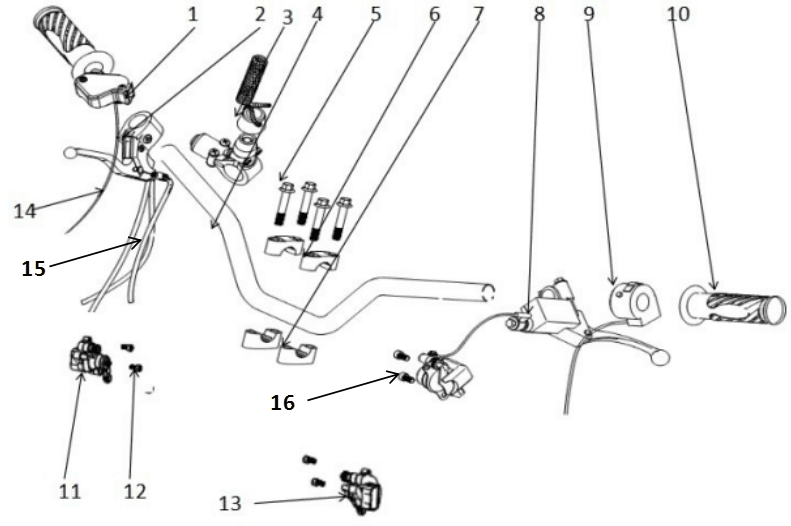 1 2 3 4 5 6 7 8 9 10

14

15

16

11 12

13