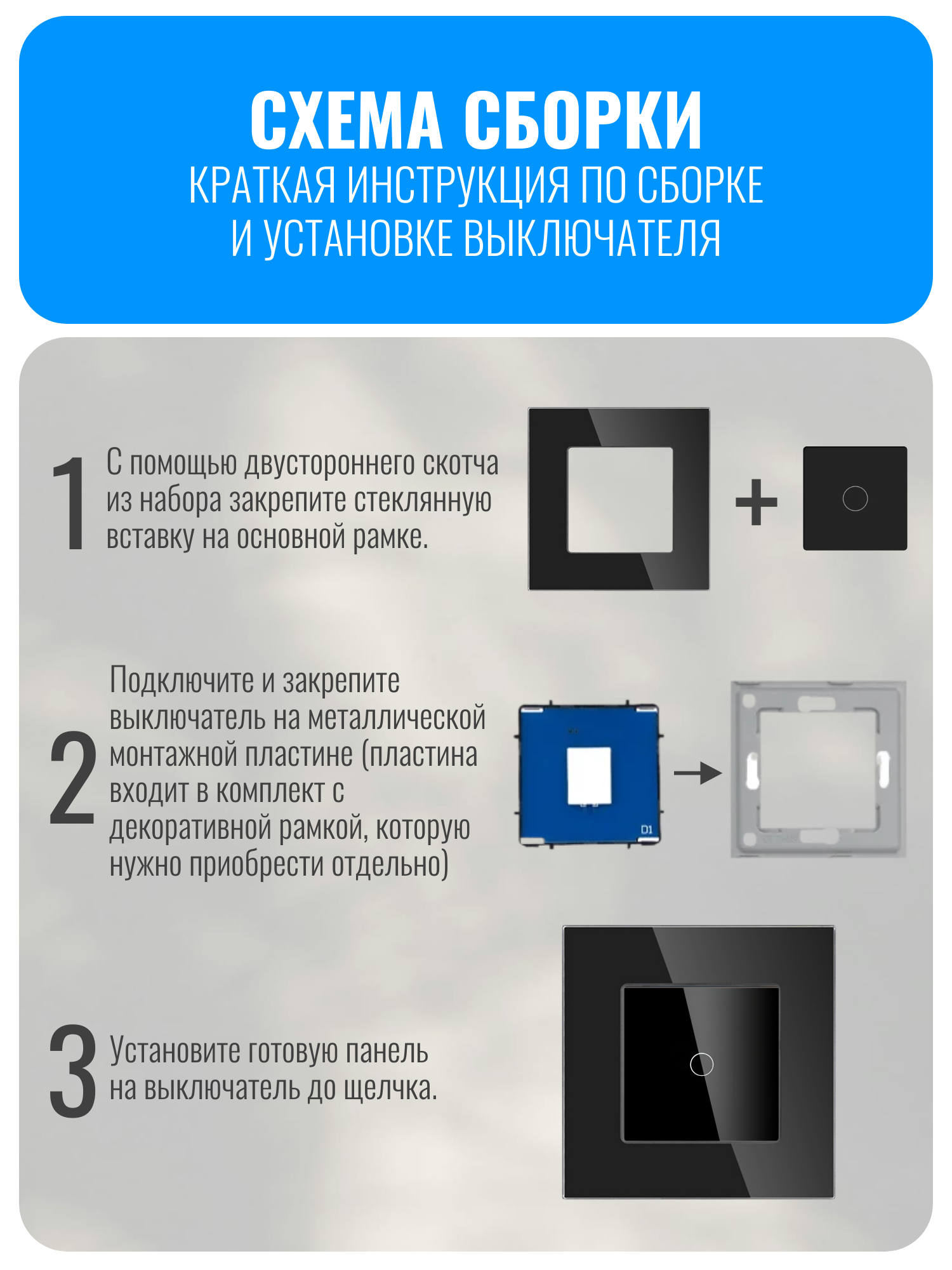 СХЕМА СБОРКИ
КРАТКАЯ ИНСТРУКЦИЯ ПО СБОРКЕ И УСТАНОВКЕ ВЫКЛЮЧАТЕЛЯ

1 С помощью двустороннего скотча из набора закрепите стеклянную вставку на основной рамке.

+

2 Подключите и закрепите выключатель на металлической монтажной пластине (пластина входит в комплект с декоративной рамкой, которую нужно приобрести отдельно)

D1

3 Установите готовую панель на выключатель до щелчка.