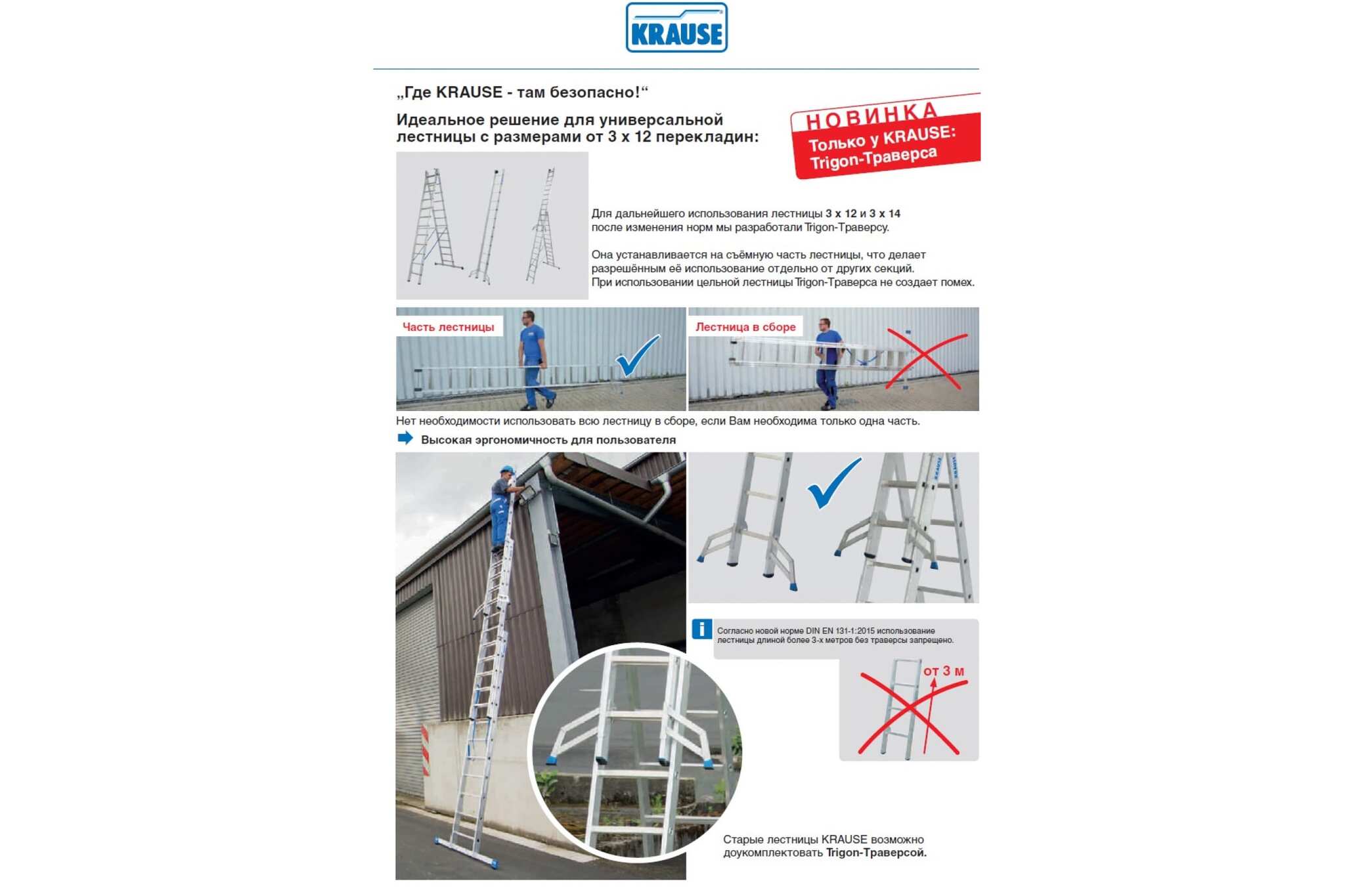 KRAUSE

„Где KRAUSE - там безопасно!“

Идеальное решение для универсальной лестницы с размерами от 3 x 12 перекладин:

НОВИНКА
Только у KRAUSE: Trigon-Траверса

Для дальнейшего использования лестницы 3 x 12 и 3 x 14 после изменения норм мы разработали Trigon-Траверсу.

Она устанавливается на съёмную часть лестницы, что делает разрешённым её использование отдельно от других секций. При использовании цельной лестницы Trigon-Траверса не создает помех.

Часть лестницы

Лестница в сборе

Нет необходимости использовать всю лестницу в сборе, если Вам необходима только одна часть.

Высокая эргономичность для пользователя

Согласно новой норме DIN EN 131-1:2015 использование лестницы длиной более 3-х метров без траверсы запрещено.

от 3 м

Старые лестницы KRAUSE возможно доукомплектовать Trigon-Траверсой.