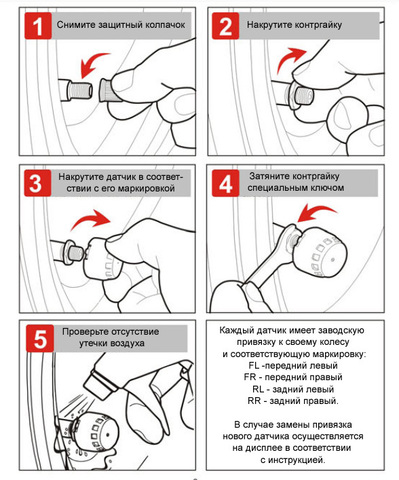 1 Снимите защитный колпачок

2 Накрутите контргайку

3 Накрутите датчик в соответствии с его маркировкой

4 Затяните контргайку специальным ключом

5 Проверьте отсутствие утечки воздуха

Каждый датчик имеет заводскую привязку к своему колесу и соответствующую маркировку:
FL -передний левый
FR - передний правый
RL - задний левый
RR - задний правый.

В случае замены привязка нового датчика осуществляется на дисплее в соответствии с инструкцией.