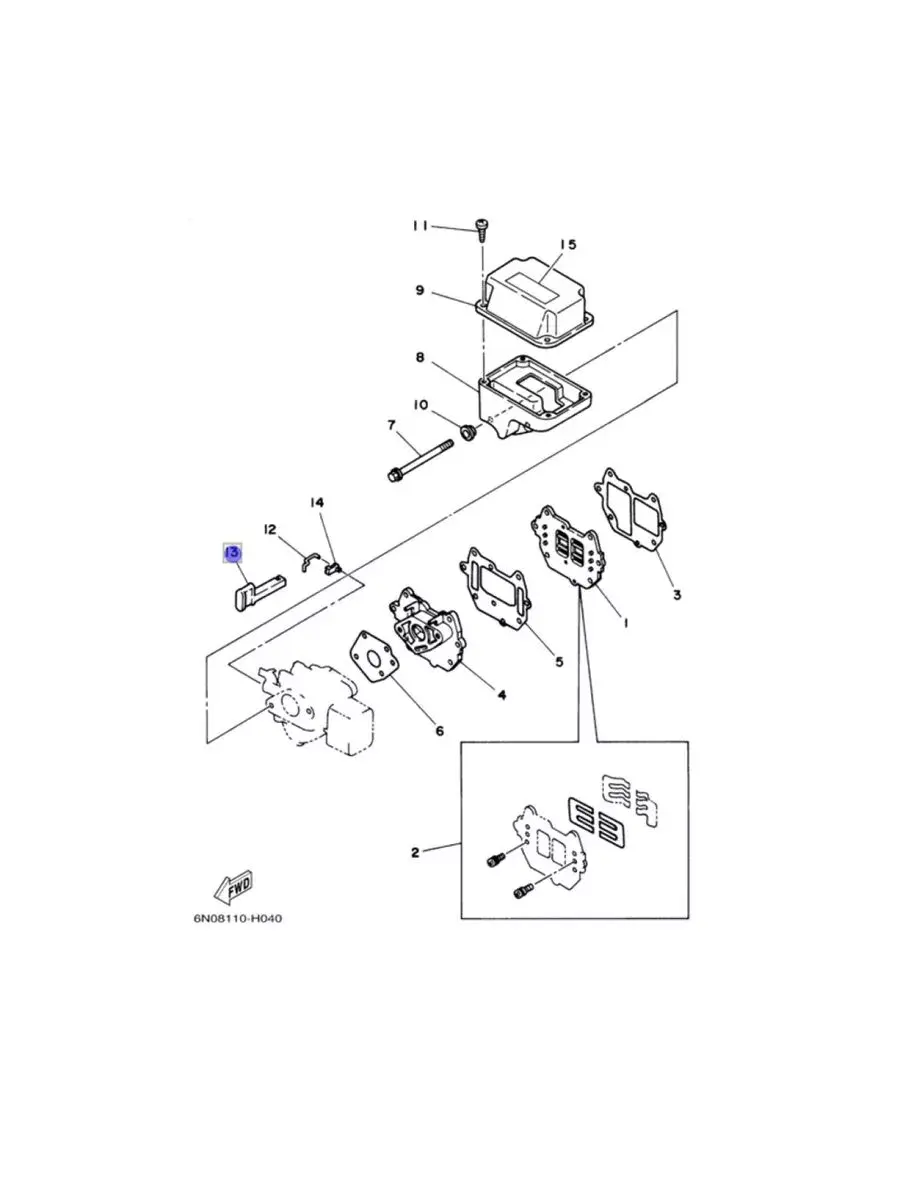 11
15
9
8
10
7
14
12
13
3
1
5
4
6
2
FWD
6N08110-H040